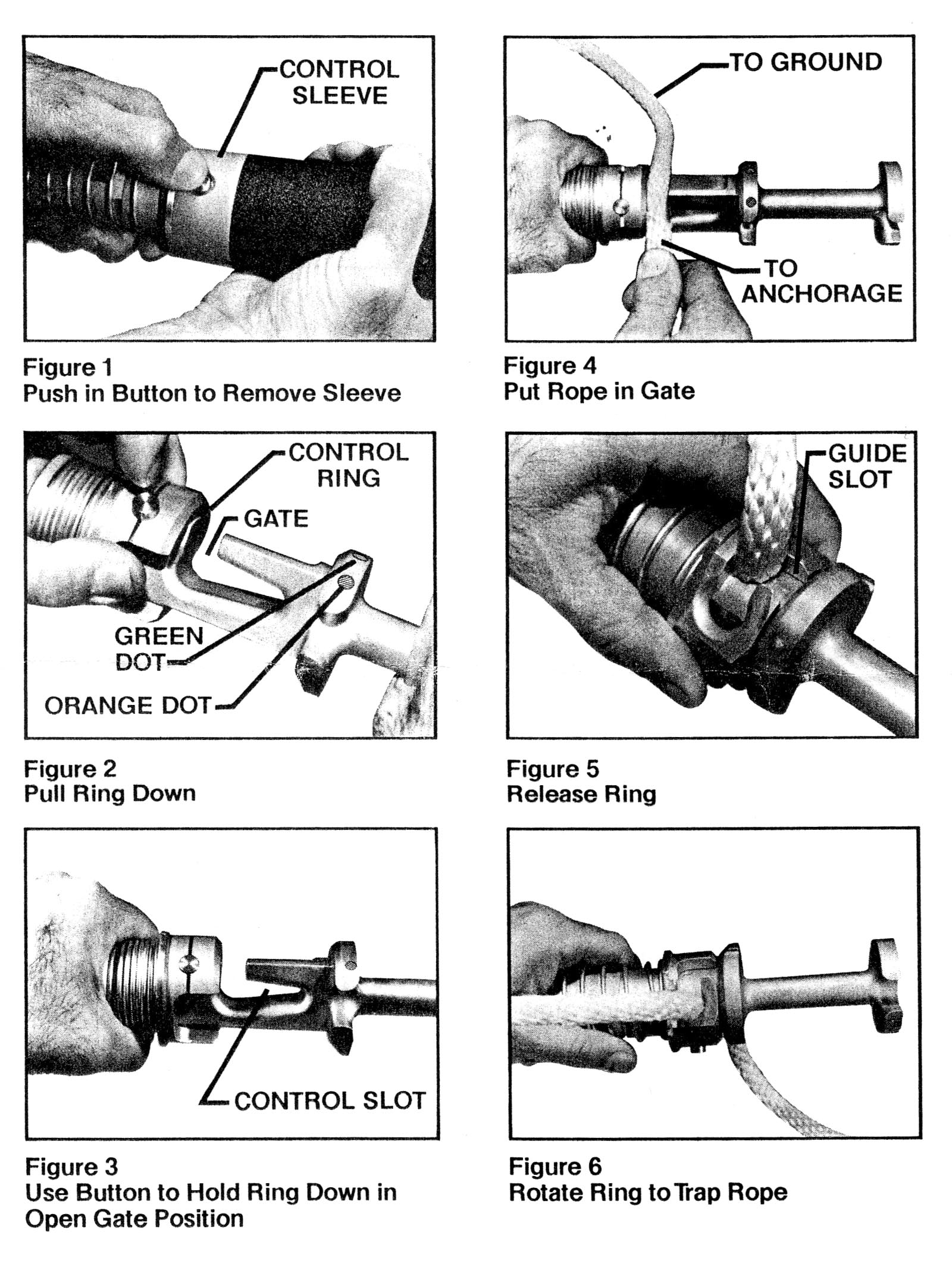 CONTROL SLEEVE

Figure 1
Push in Button to Remove Sleeve

CONTROL RING

GATE

GREEN DOT

ORANGE DOT

Figure 2
Pull Ring Down

CONTROL SLOT

Figure 3
Use Button to Hold Ring Down in Open Gate Position

TO GROUND

TO ANCHORAGE

Figure 4
Put Rope in Gate

GUIDE SLOT

Figure 5
Release Ring

Figure 6
Rotate Ring to Trap Rope