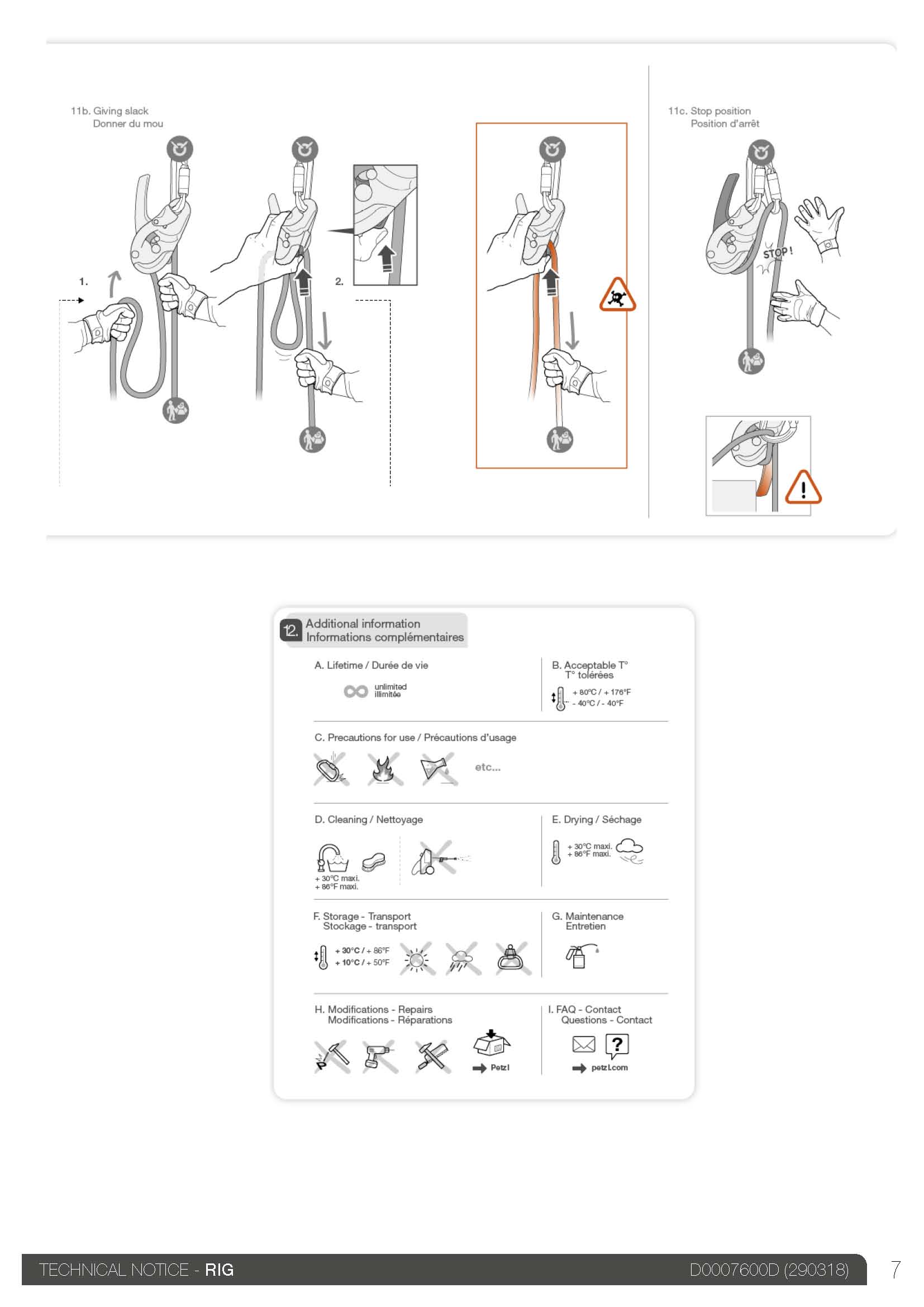 11b. Giving slack
Donner du mou

1.

2.

11c. Stop position
Position d'arrêt

STOP !

12. Additional information
Informations complémentaires

A. Lifetime / Durée de vie

unlimited
illimitée

B. Acceptable T°
T° tolérées

+ 80°C / + 176°F
- 40°C / - 40°F

C. Precautions for use / Précautions d'usage

etc...

D. Cleaning / Nettoyage

+ 30°C maxi.
+ 86°F maxi.

E. Drying / Séchage

+ 30°C maxi.
+ 86°F maxi.

F. Storage - Transport
Stockage - transport

+ 30°C / + 86°F
+ 10°C / + 50°F

G. Maintenance
Entretien

H. Modifications - Repairs
Modifications - Réparations

Petzl

I. FAQ - Contact
Questions - Contact

petzl.com

TECHNICAL NOTICE - RIG D0007600D (290318) 7