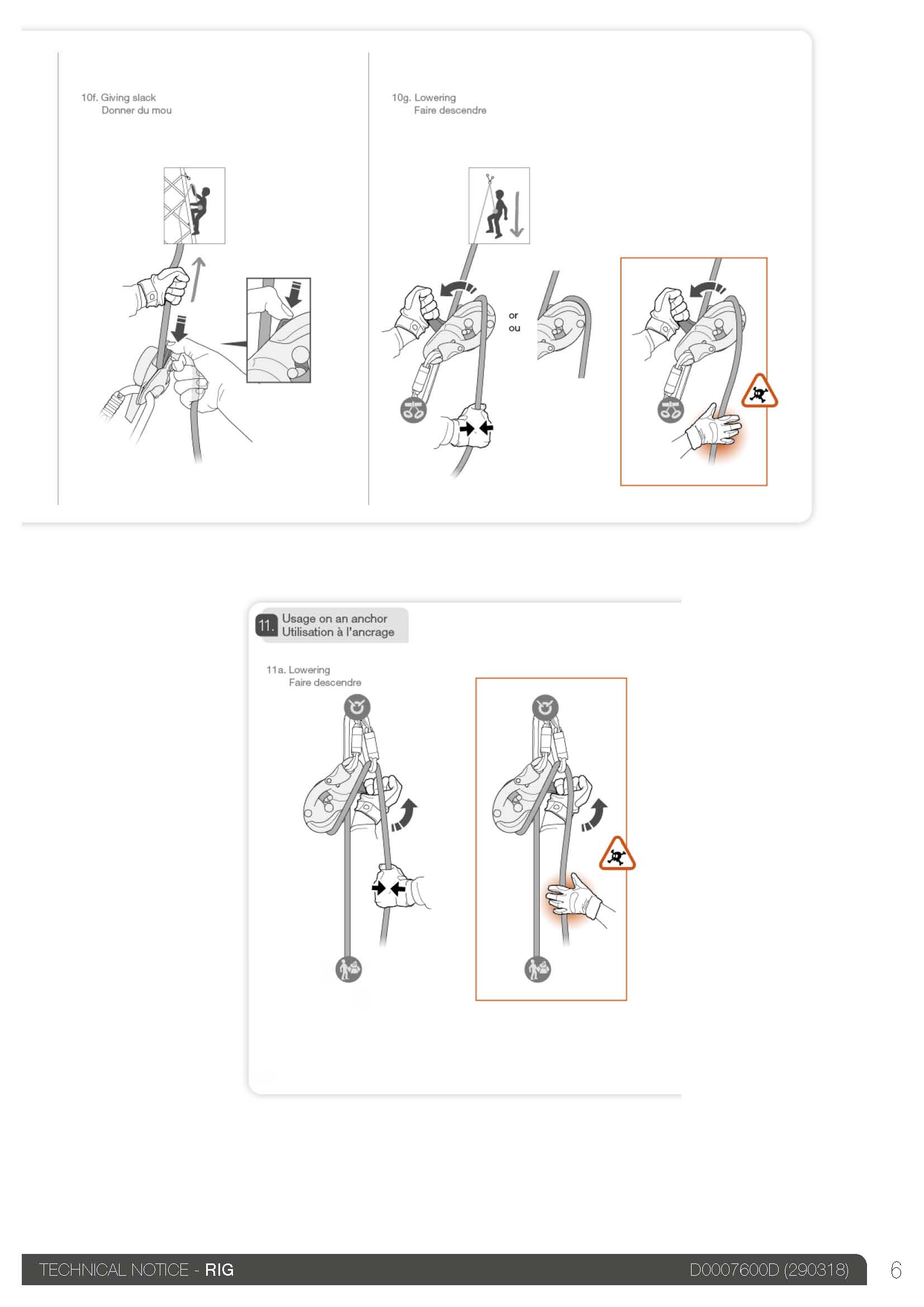 10f. Giving slack
Donner du mou

10g. Lowering
Faire descendre

or
ou

11. Usage on an anchor
Utilisation à l'ancrage

11a. Lowering
Faire descendre

TECHNICAL NOTICE - RIG

D0007600D (290318)

6