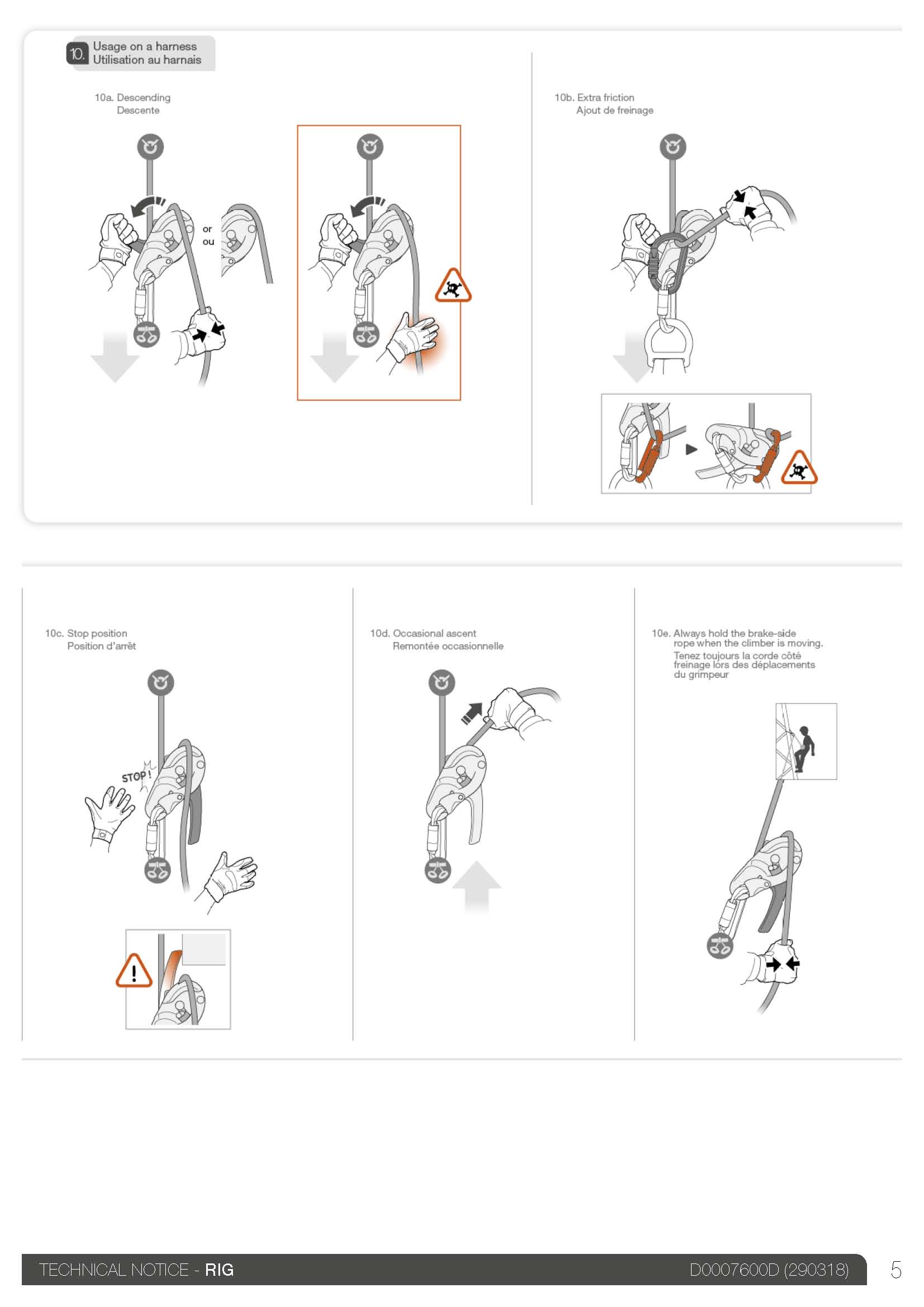 10. Usage on a harness
Utilisation au harnais

10a. Descending
Descente

or
ou

10b. Extra friction
Ajout de freinage

10c. Stop position
Position d'arrêt

STOP !

10d. Occasional ascent
Remontée occasionnelle

10e. Always hold the brake-side rope when the climber is moving.
Tenez toujours la corde côté freinage lors des déplacements du grimpeur

TECHNICAL NOTICE - RIG
D0007600D (290318)
5