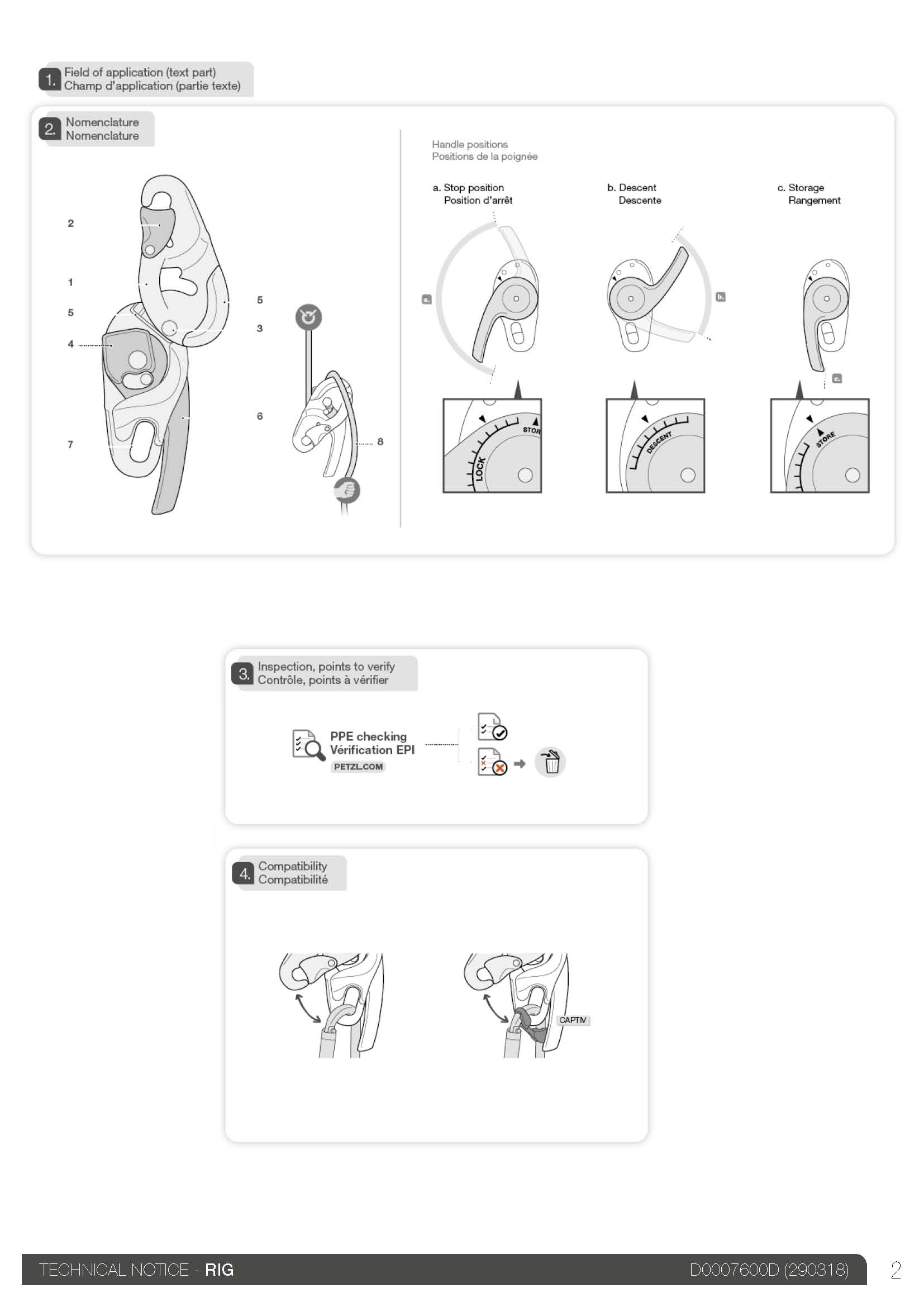 1. Field of application (text part)
Champ d'application (partie texte)

2. Nomenclature
Nomenclature

2
1
5
4
7
5
3
6
8

Handle positions
Positions de la poignée

a. Stop position
Position d'arrêt

b. Descent
Descente

c. Storage
Rangement

a.
b.
c.

LOCK
STOR
DESCENT
STORE

3. Inspection, points to verify
Contrôle, points à vérifier

PPE checking
Vérification EPI
PETZL.COM

4. Compatibility
Compatibilité

CAPTIV

TECHNICAL NOTICE - RIG
D0007600D (290318)
2