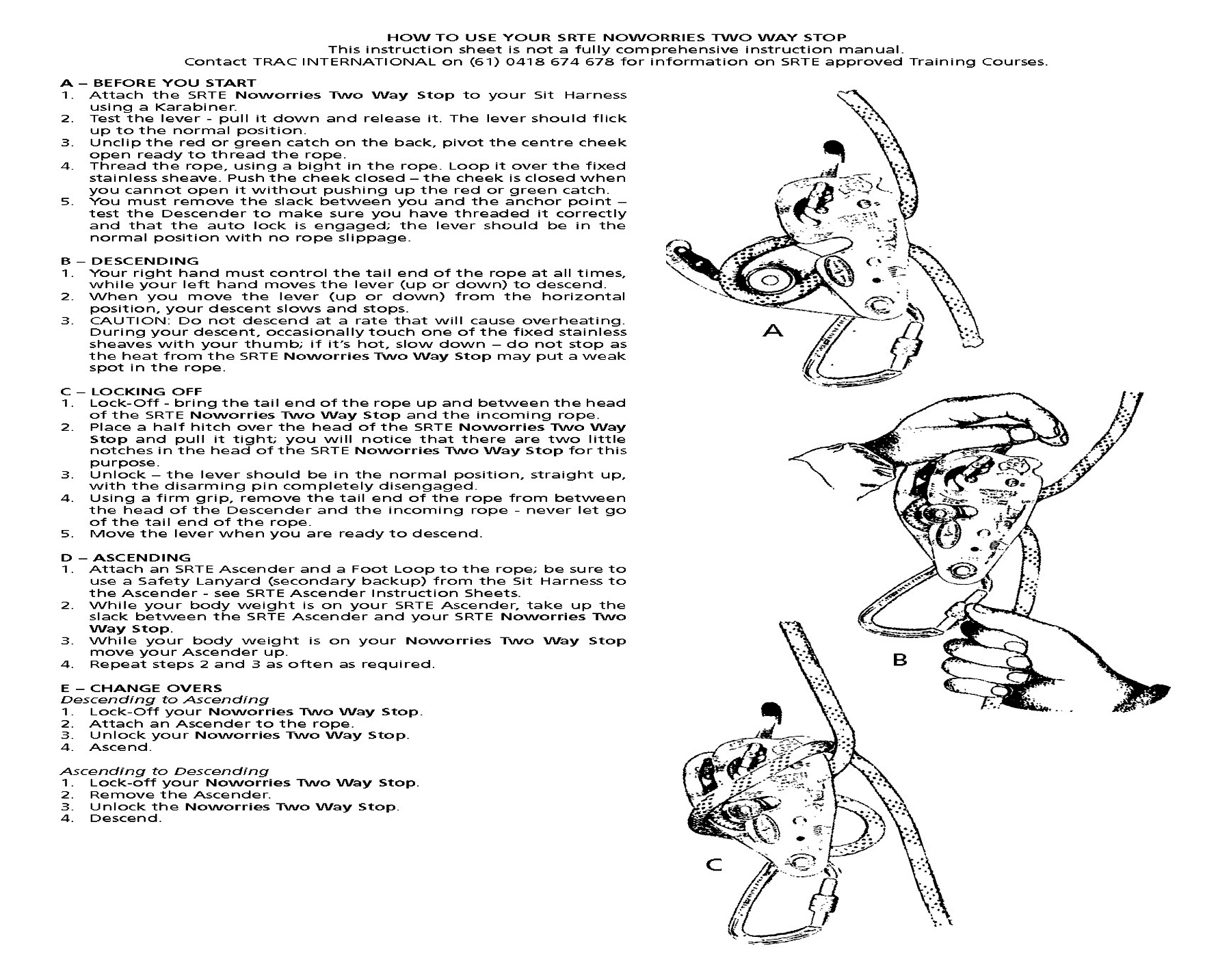 HOW TO USE YOUR SRTE NOWORRIES TWO WAY STOP
This instruction sheet is not a fully comprehensive instruction manual.
Contact TRAC INTERNATIONAL on (61) 0418 674 678 for information on SRTE approved Training Courses.

A – BEFORE YOU START
1. Attach the SRTE Noworries Two Way Stop to your Sit Harness using a Karabiner.
2. Test the lever - pull it down and release it. The lever should flick up to the normal position.
3. Unclip the red or green catch on the back, pivot the centre cheek open ready to thread the rope.
4. Thread the rope, using a bight in the rope. Loop it over the fixed stainless sheave. Push the cheek closed – the cheek is closed when you cannot open it without pushing up the red or green catch.
5. You must remove the slack between you and the anchor point – test the Descender to make sure you have threaded it correctly and that the auto lock is engaged; the lever should be in the normal position with no rope slippage.

B – DESCENDING
1. Your right hand must control the tail end of the rope at all times, while your left hand moves the lever (up or down) to descend.
2. When you move the lever (up or down) from the horizontal position, your descent slows and stops.
3. CAUTION: Do not descend at a rate that will cause overheating. During your descent, occasionally touch one of the fixed stainless sheaves with your thumb; if it's hot, slow down – do not stop as the heat from the SRTE Noworries Two Way Stop may put a weak spot in the rope.

C – LOCKING OFF
1. Lock-Off - bring the tail end of the rope up and between the head of the SRTE Noworries Two Way Stop and the incoming rope.
2. Place a half hitch over the head of the SRTE Noworries Two Way Stop and pull it tight; you will notice that there are two little notches in the head of the SRTE Noworries Two Way Stop for this purpose.
3. Unlock – the lever should be in the normal position, straight up, with the disarming pin completely disengaged.
4. Using a firm grip, remove the tail end of the rope from between the head of the Descender and the incoming rope - never let go of the tail end of the rope.
5. Move the lever when you are ready to descend.

D – ASCENDING
1. Attach an SRTE Ascender and a Foot Loop to the rope; be sure to use a Safety Lanyard (secondary backup) from the Sit Harness to the Ascender - see SRTE Ascender Instruction Sheets.
2. While your body weight is on your SRTE Ascender, take up the slack between the SRTE Ascender and your SRTE Noworries Two Way Stop.
3. While your body weight is on your Noworries Two Way Stop move your Ascender up.
4. Repeat steps 2 and 3 as often as required.

E – CHANGE OVERS
Descending to Ascending
1. Lock-Off your Noworries Two Way Stop.
2. Attach an Ascender to the rope.
3. Unlock your Noworries Two Way Stop.
4. Ascend.

Ascending to Descending
1. Lock-off your Noworries Two Way Stop.
2. Remove the Ascender.
3. Unlock the Noworries Two Way Stop.
4. Descend.

A

B

C