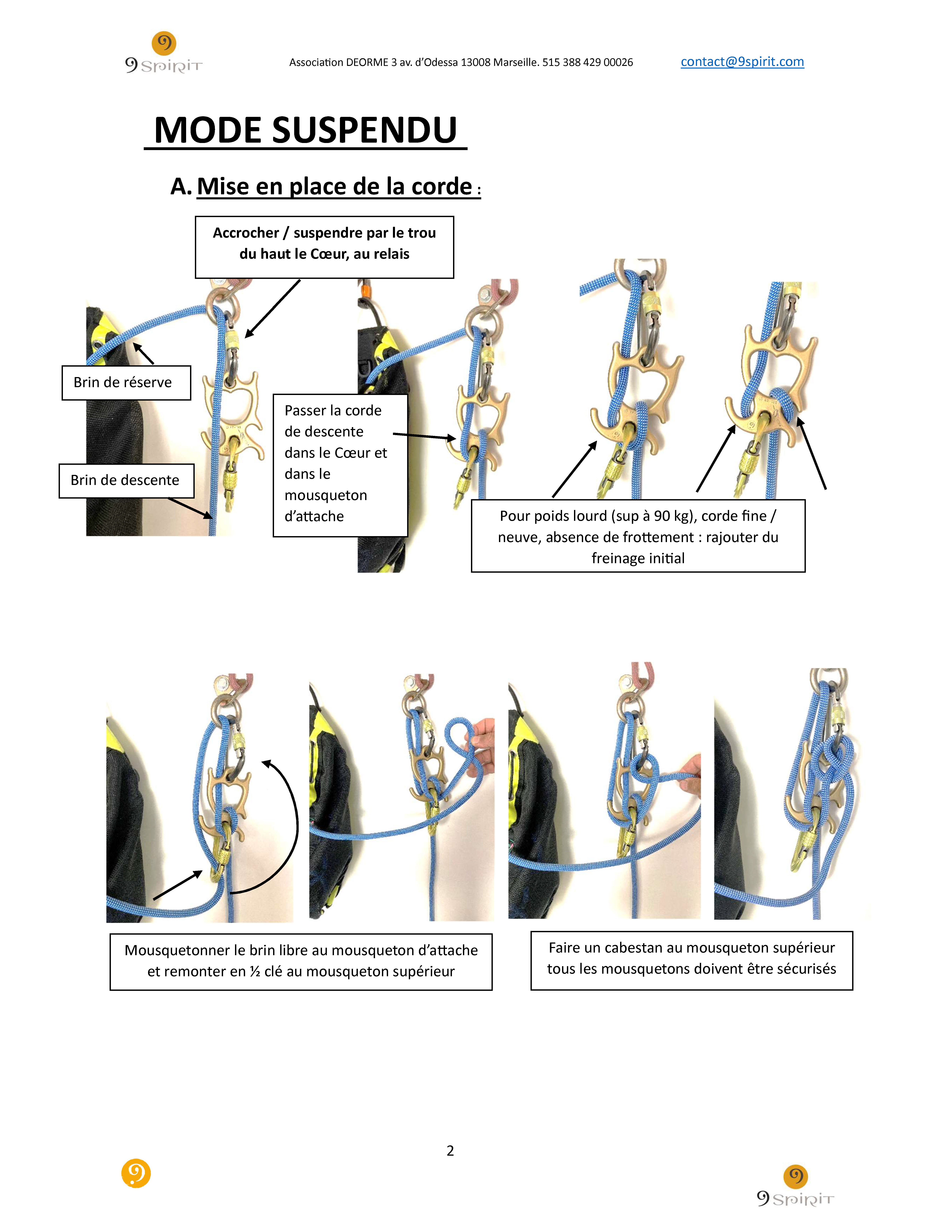 9 Spirit

Association DEORME 3 av. d'Odessa 13008 Marseille. 515 388 429 00026 contact@9spirit.com

MODE SUSPENDU

A. Mise en place de la corde :

Accrocher / suspendre par le trou du haut le Cœur, au relais

Brin de réserve

Brin de descente

Passer la corde de descente dans le Cœur et dans le mousqueton d'attache

Pour poids lourd (sup à 90 kg), corde fine / neuve, absence de frottement : rajouter du freinage initial

Mousquetonner le brin libre au mousqueton d'attache et remonter en ½ clé au mousqueton supérieur

Faire un cabestan au mousqueton supérieur tous les mousquetons doivent être sécurisés

2

9 Spirit