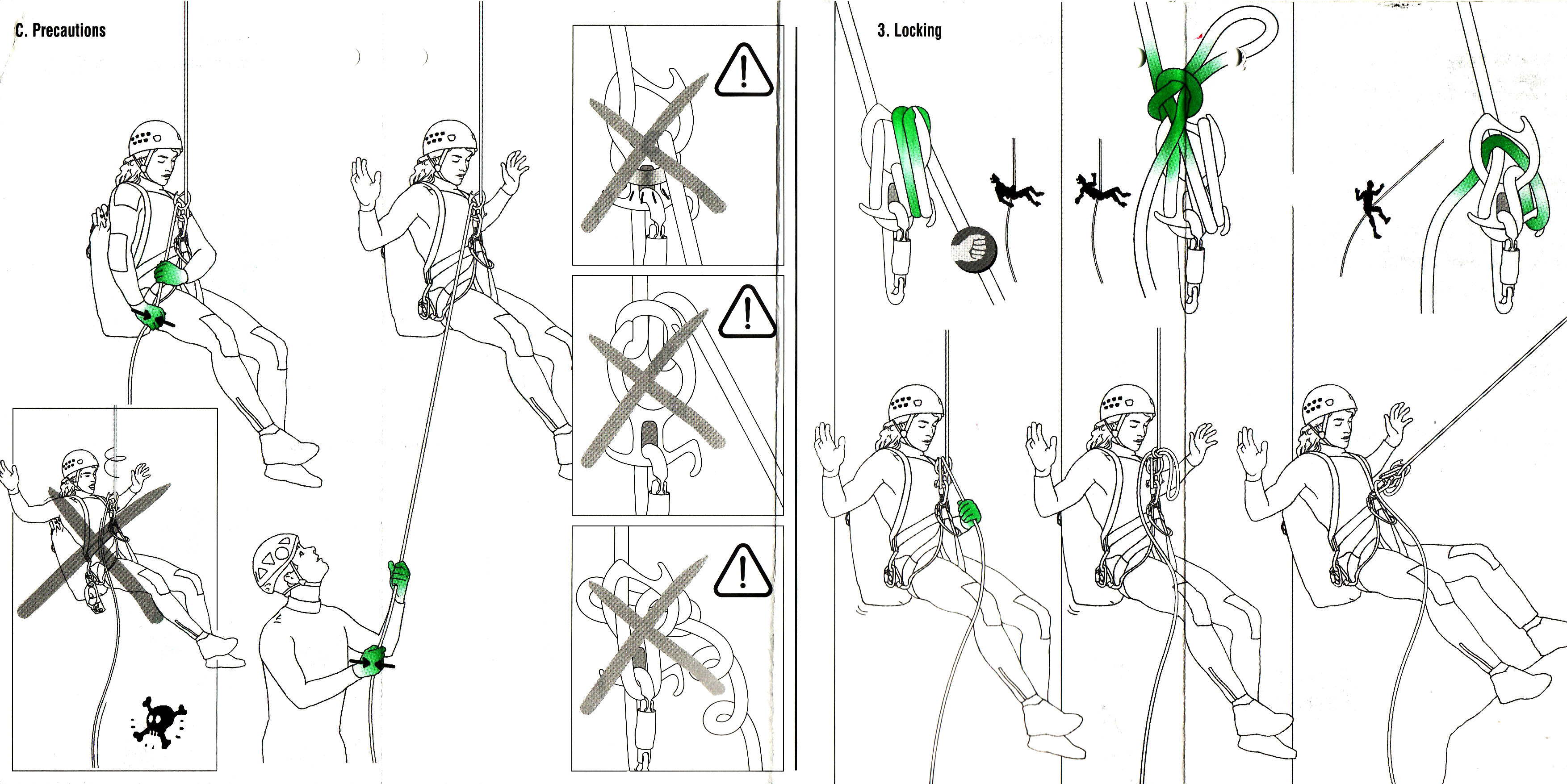 C. Precautions

3. Locking