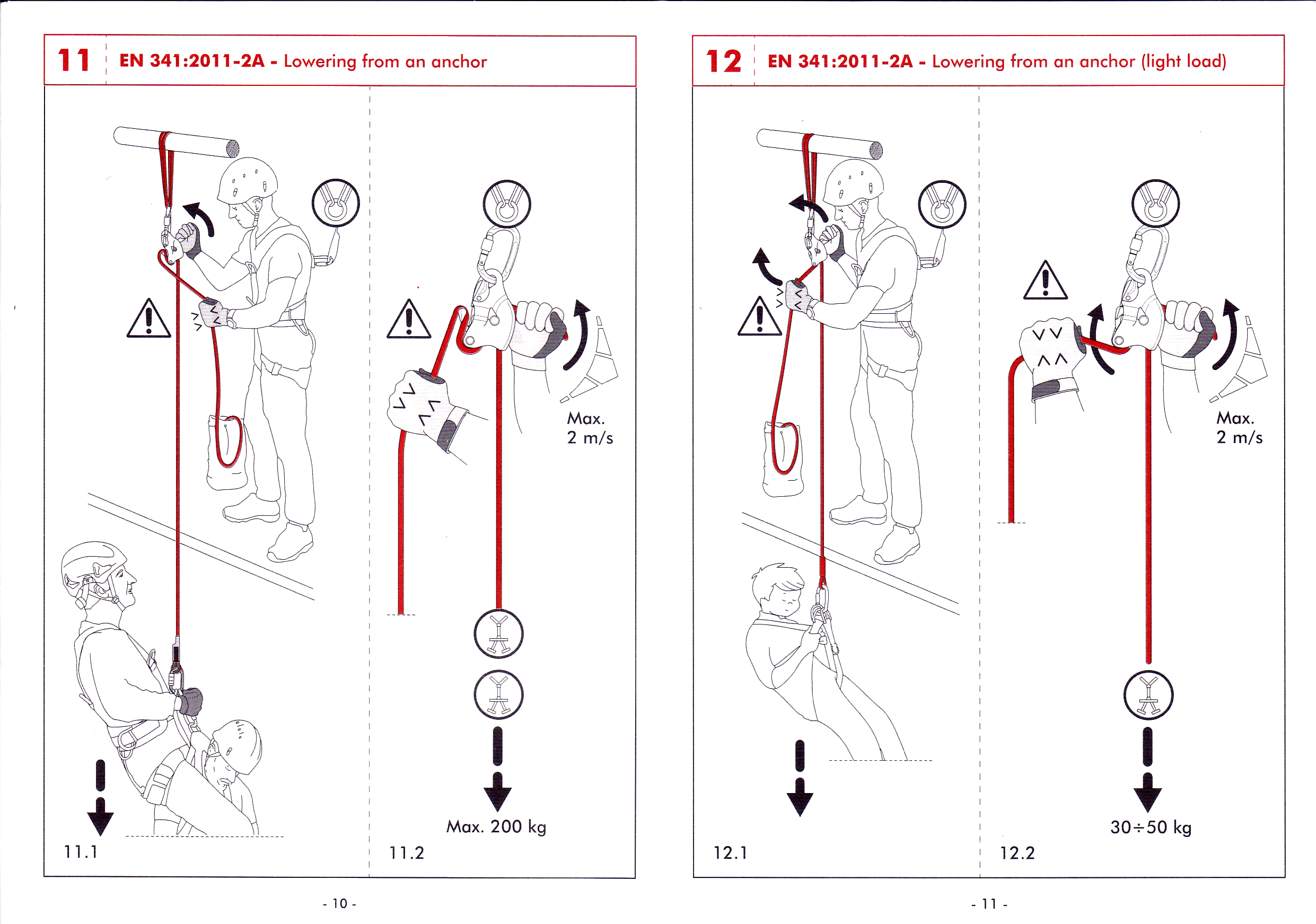 11 EN 341:2011-2A - Lowering from an anchor

Max. 2 m/s

Max. 200 kg

11.1

11.2

- 10 -

12 EN 341:2011-2A - Lowering from an anchor (light load)

Max. 2 m/s

30÷50 kg

12.1

12.2

- 11 -