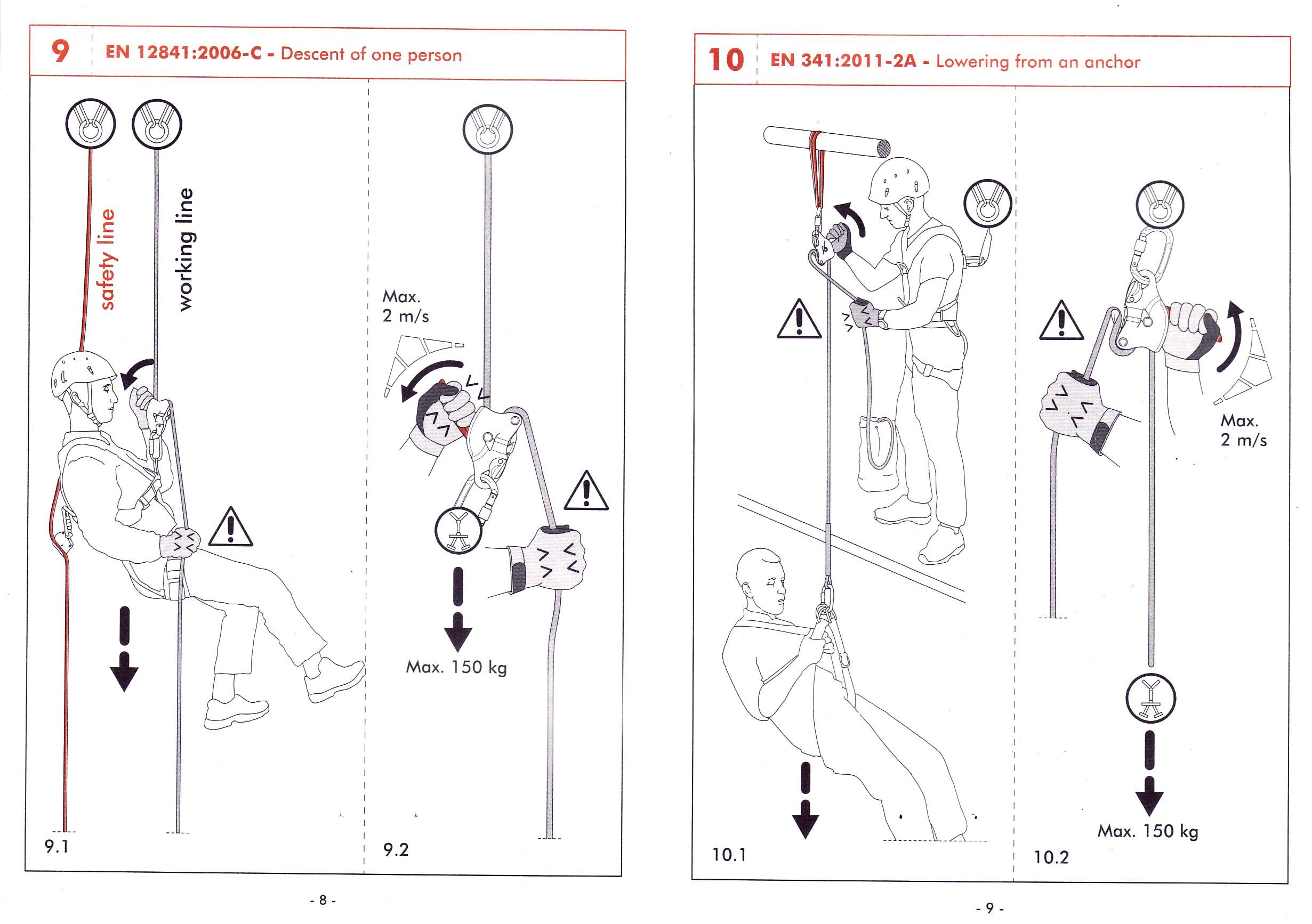 9 EN 12841:2006-C - Descent of one person

safety line

working line

9.1

Max.
2 m/s

Max. 150 kg

9.2

- 8 -

10 EN 341:2011-2A - Lowering from an anchor

10.1

Max.
2 m/s

Max. 150 kg

10.2

- 9 -