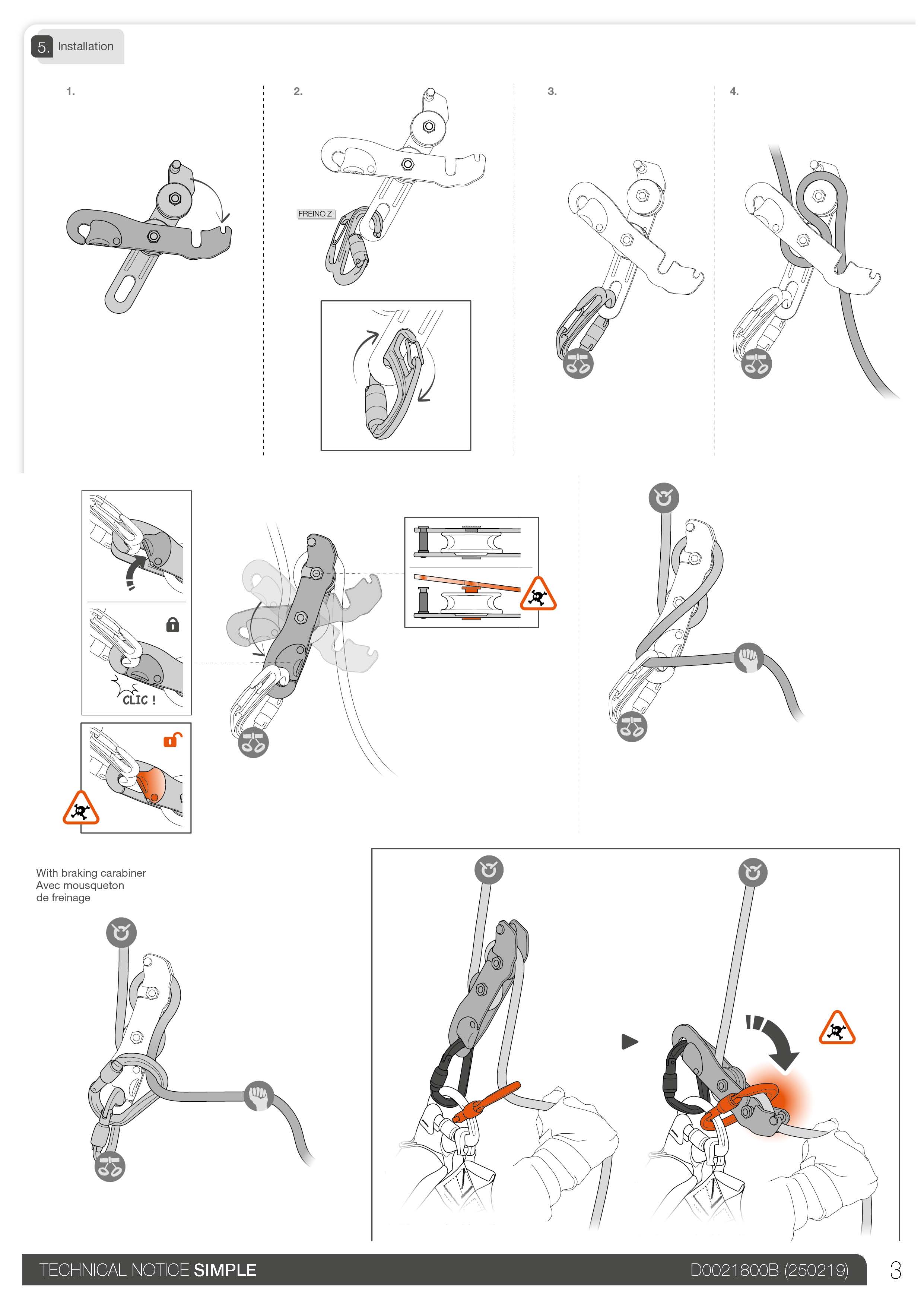 5. Installation

1.

2.

FREINO Z

3.

4.

CLIC !

With braking carabiner
Avec mousqueton
de freinage

TECHNICAL NOTICE SIMPLE

D0021800B (250219)

3