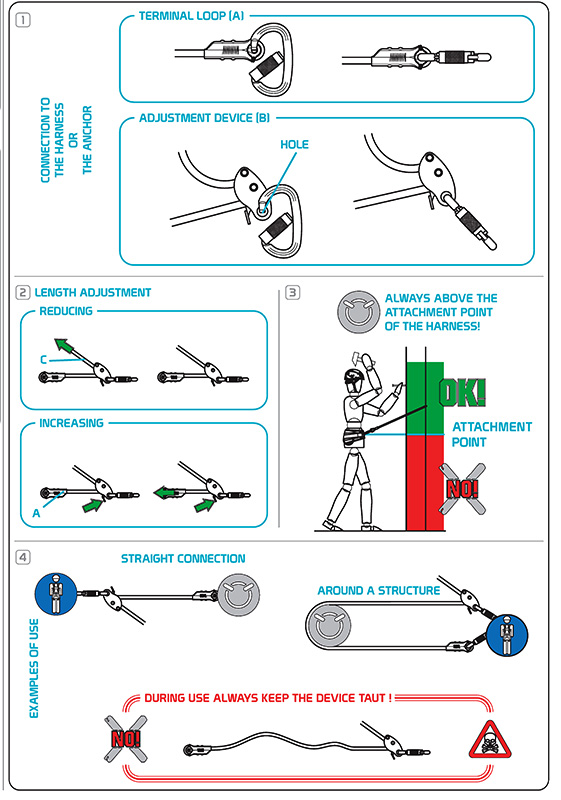 1

CONNECTION TO THE HARNESS OR THE ANCHOR

TERMINAL LOOP (A)

ADJUSTMENT DEVICE (B)

HOLE

2 LENGTH ADJUSTMENT

REDUCING

C

INCREASING

A

3

ALWAYS ABOVE THE ATTACHMENT POINT OF THE HARNESS!

OK!

ATTACHMENT POINT

NO!

4

EXAMPLES OF USE

STRAIGHT CONNECTION

AROUND A STRUCTURE

DURING USE ALWAYS KEEP THE DEVICE TAUT !

NO!