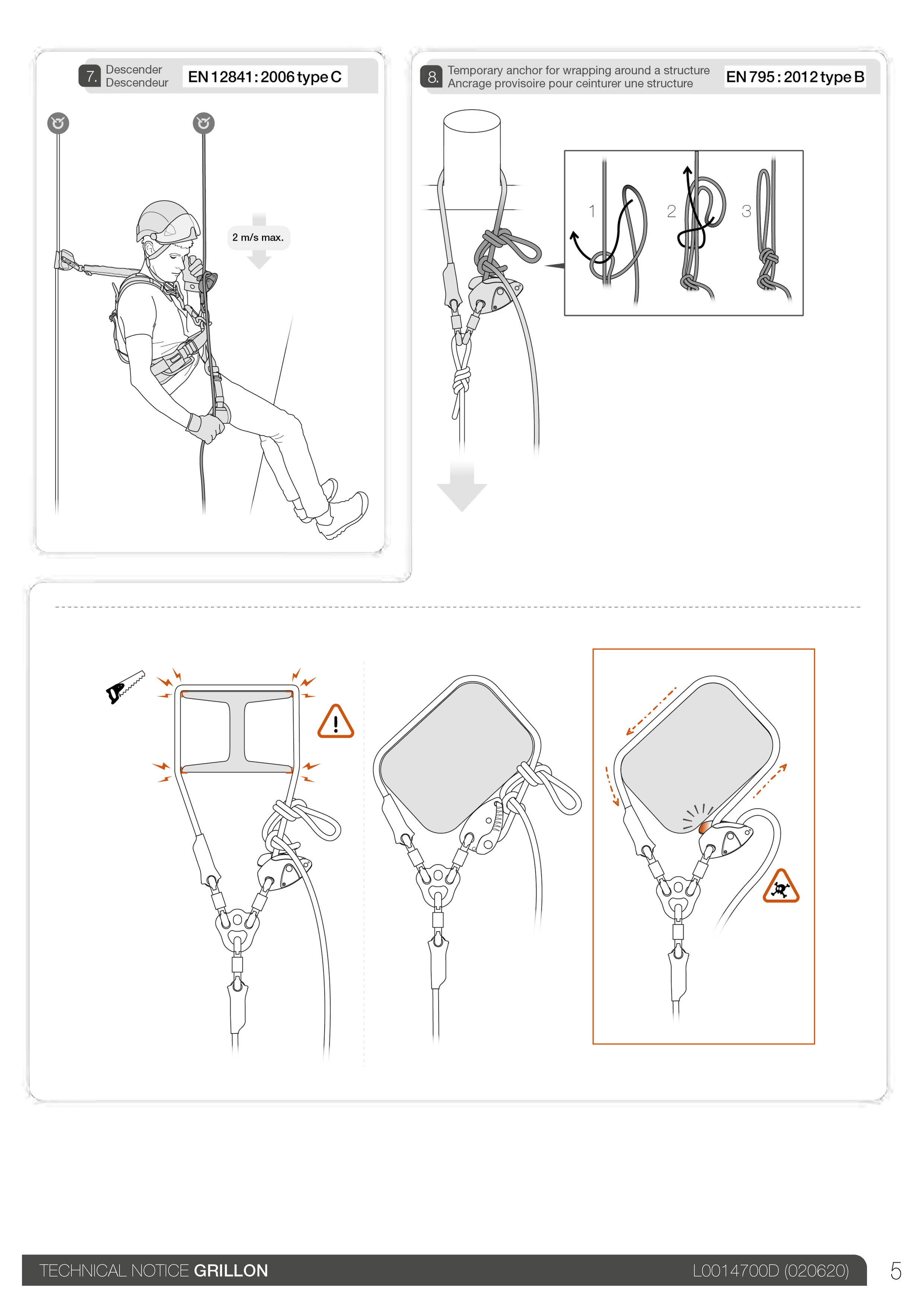 7. Descender
Descendeur

EN 12841 : 2006 type C

2 m/s max.

8. Temporary anchor for wrapping around a structure
Ancrage provisoire pour ceinturer une structure

EN 795 : 2012 type B

1 2 3

TECHNICAL NOTICE GRILLON L0014700D (020620) 5