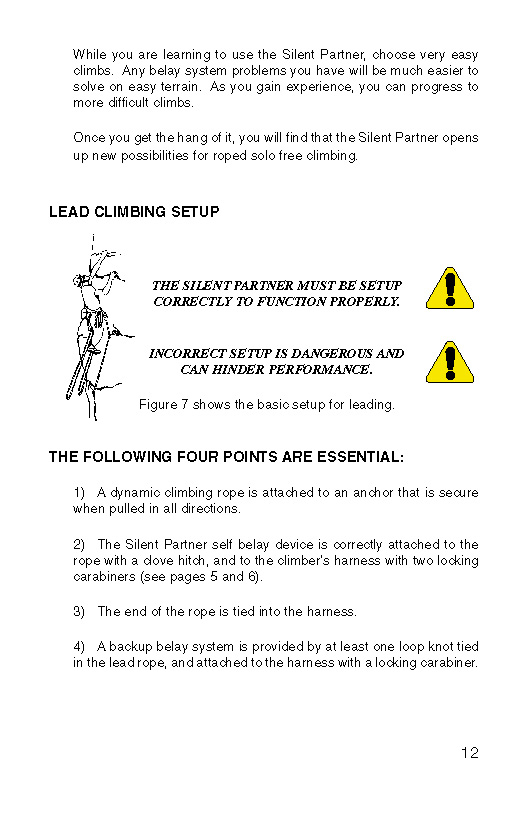 While you are learning to use the Silent Partner, choose very easy climbs. Any belay system problems you have will be much easier to solve on easy terrain. As you gain experience, you can progress to more difficult climbs.

Once you get the hang of it, you will find that the Silent Partner opens up new possibilities for roped solo free climbing.

LEAD CLIMBING SETUP

THE SILENT PARTNER MUST BE SETUP CORRECTLY TO FUNCTION PROPERLY.

INCORRECT SETUP IS DANGEROUS AND CAN HINDER PERFORMANCE.

Figure 7 shows the basic setup for leading.

THE FOLLOWING FOUR POINTS ARE ESSENTIAL:

1) A dynamic climbing rope is attached to an anchor that is secure when pulled in all directions.

2) The Silent Partner self belay device is correctly attached to the rope with a clove hitch, and to the climber's harness with two locking carabiners (see pages 5 and 6).

3) The end of the rope is tied into the harness.

4) A backup belay system is provided by at least one loop knot tied in the lead rope, and attached to the harness with a locking carabiner.

12