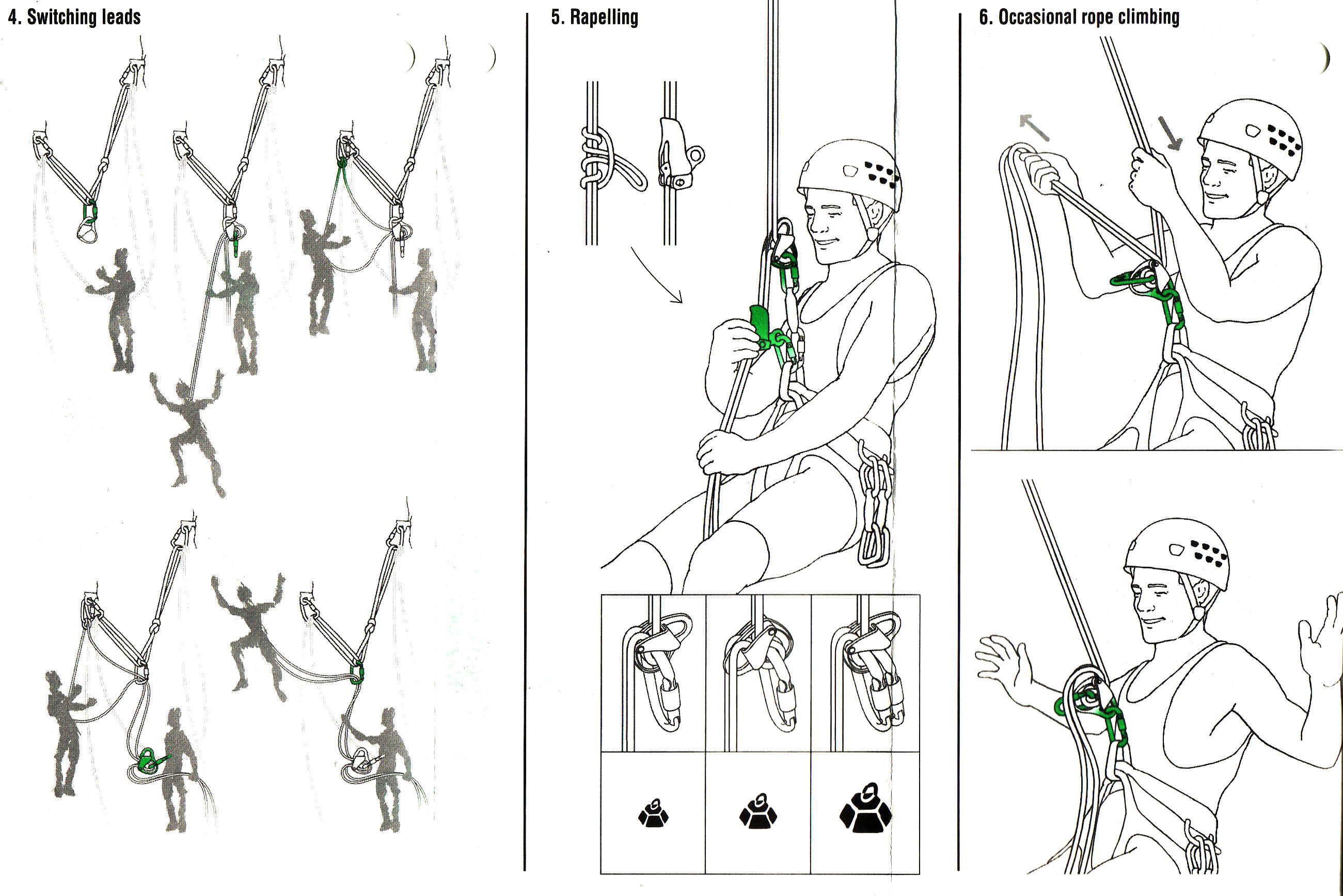 4. Switching leads

5. Rapelling

6. Occasional rope climbing