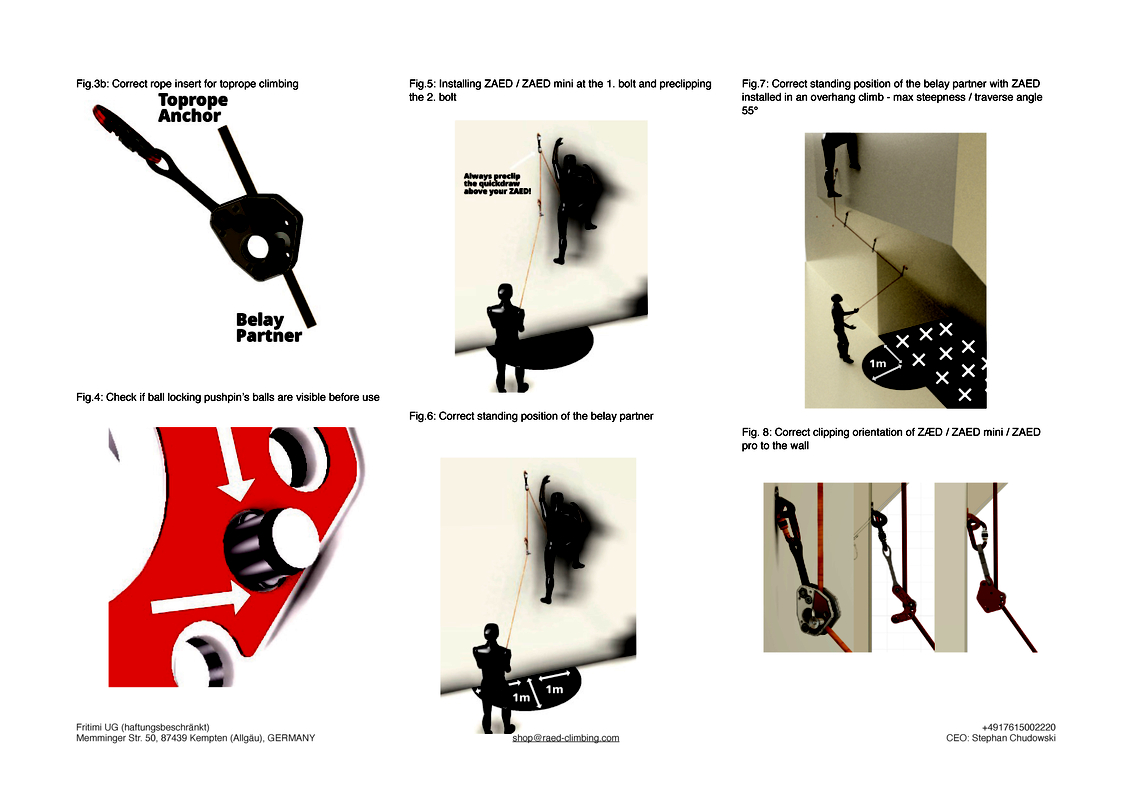 Fig.3b: Correct rope insert for toprope climbing

Toprope Anchor

Belay Partner

Fig.4: Check if ball locking pushpin's balls are visible before use

Fig.5: Installing ZAED / ZAED mini at the 1. bolt and preclipping the 2. bolt

Always preclip the quickdraw above your ZAED!

Fig.6: Correct standing position of the belay partner

1m

1m

Fig.7: Correct standing position of the belay partner with ZAED installed in an overhang climb - max steepness / traverse angle 55°

1m

Fig. 8: Correct clipping orientation of ZÆD / ZAED mini / ZAED pro to the wall

Fritimi UG (haftungsbeschränkt)
Memminger Str. 50, 87439 Kempten (Allgäu), GERMANY

shop@raed-climbing.com

+4917615002220
CEO: Stephan Chudowski