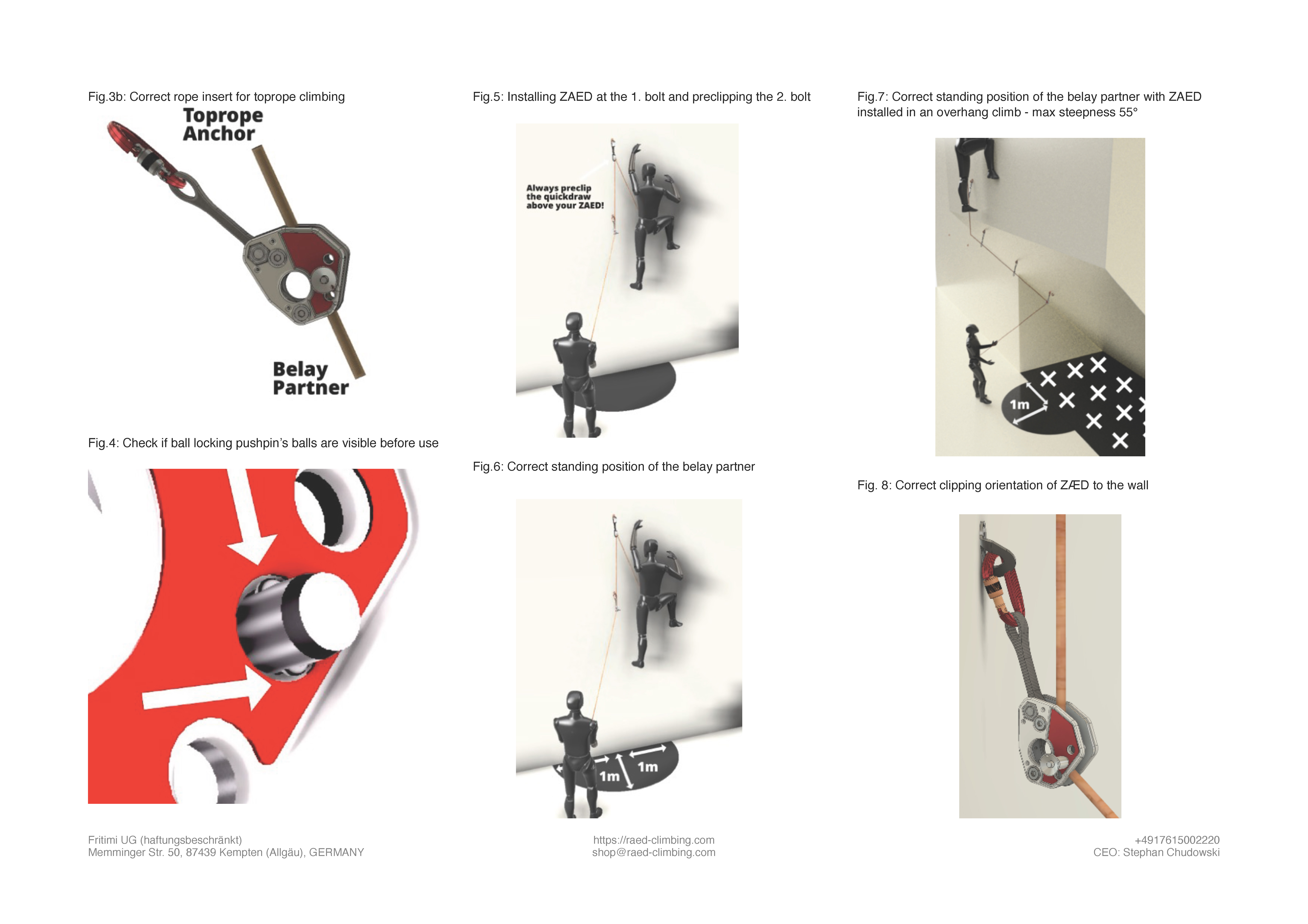 Fig.3b: Correct rope insert for toprope climbing

Toprope Anchor

Belay Partner

Fig.4: Check if ball locking pushpin's balls are visible before use

Fig.5: Installing ZAED at the 1. bolt and preclipping the 2. bolt

Always preclip the quickdraw above your ZAED!

Fig.6: Correct standing position of the belay partner

1m

1m

Fig.7: Correct standing position of the belay partner with ZAED installed in an overhang climb - max steepness 55°

1m

Fig. 8: Correct clipping orientation of ZÆD to the wall

Fritimi UG (haftungsbeschränkt)
Memminger Str. 50, 87439 Kempten (Allgäu), GERMANY

https://raed-climbing.com
shop@raed-climbing.com

+4917615002220
CEO: Stephan Chudowski