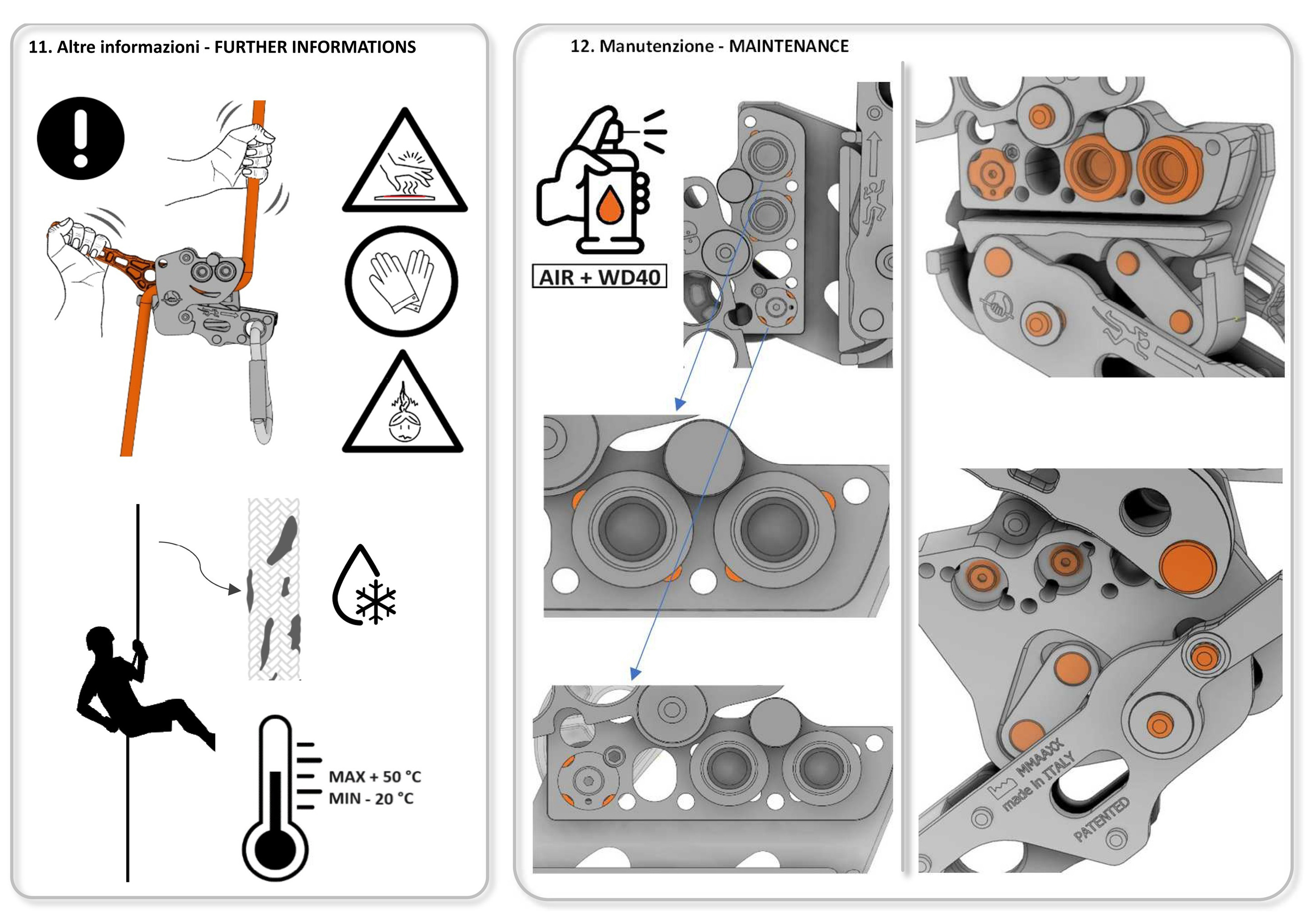 11. Altre informazioni - FURTHER INFORMATIONS

MAX + 50 °C
MIN - 20 °C

12. Manutenzione - MAINTENANCE

AIR + WD40

MMAAXX
made in ITALY
PATENTED