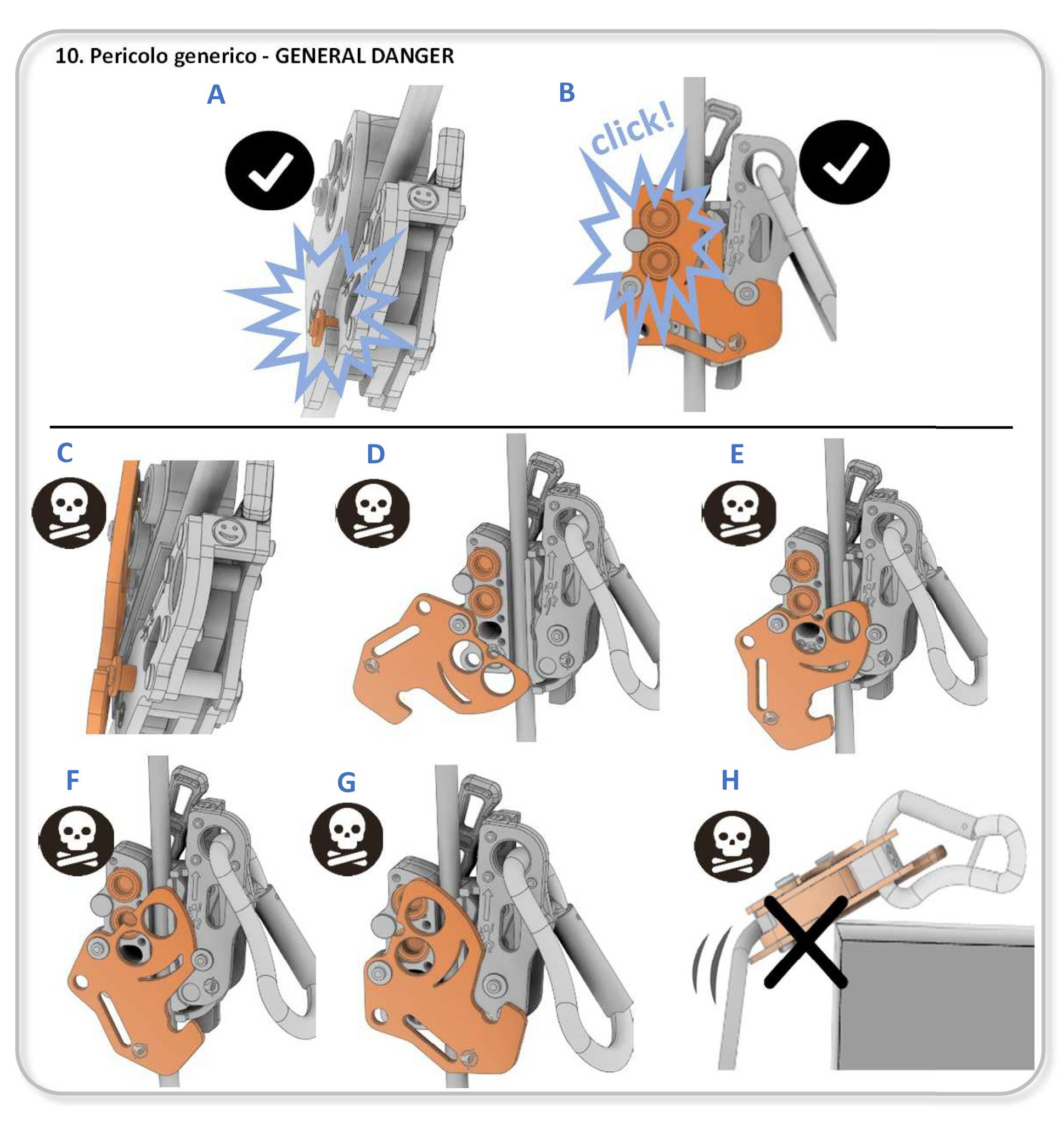 10. Pericolo generico - GENERAL DANGER

A

B

click!

C

D

E

F

G

H