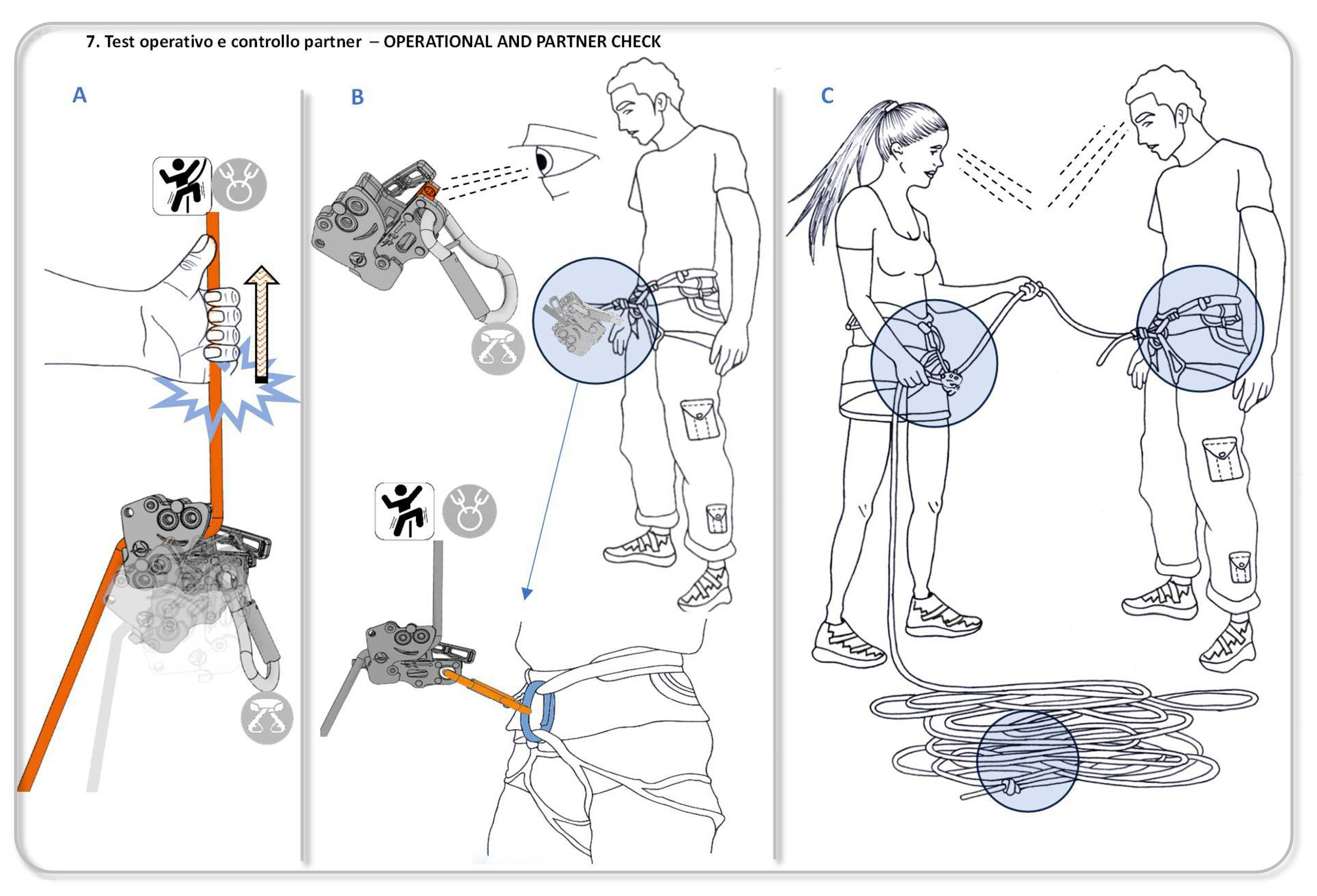 7. Test operativo e controllo partner – OPERATIONAL AND PARTNER CHECK

A

B

C