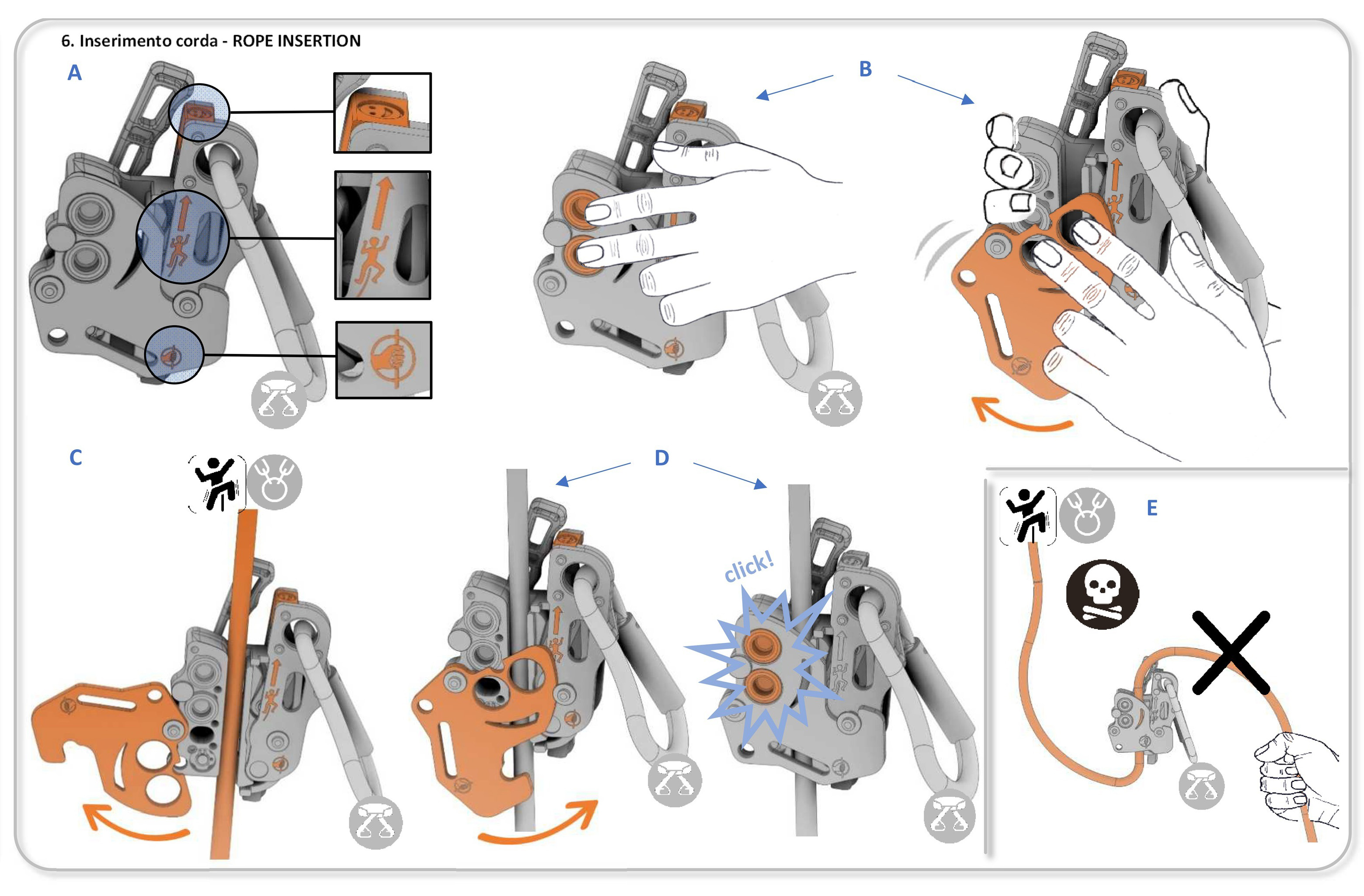 6. Inserimento corda - ROPE INSERTION

A

B

C

D

click!

E