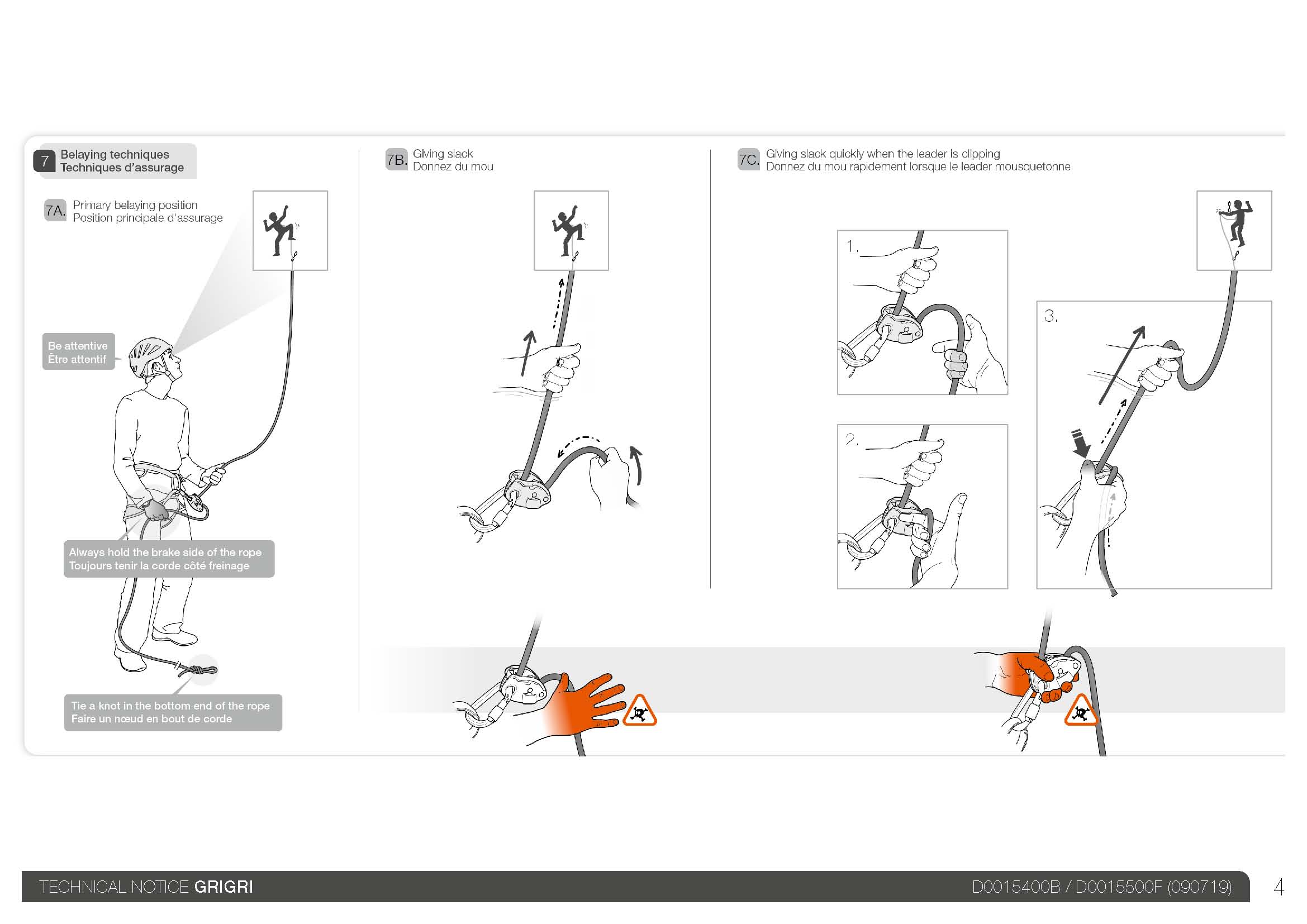 7 Belaying techniques
Techniques d'assurage

7A. Primary belaying position
Position principale d'assurage

Be attentive
Être attentif

Always hold the brake side of the rope
Toujours tenir la corde côté freinage

Tie a knot in the bottom end of the rope
Faire un nœud en bout de corde

7B. Giving slack
Donnez du mou

7C. Giving slack quickly when the leader is clipping
Donnez du mou rapidement lorsque le leader mousquetonne

1.

2.

3.

TECHNICAL NOTICE GRIGRI

D0015400B / D0015500F (090719)

4