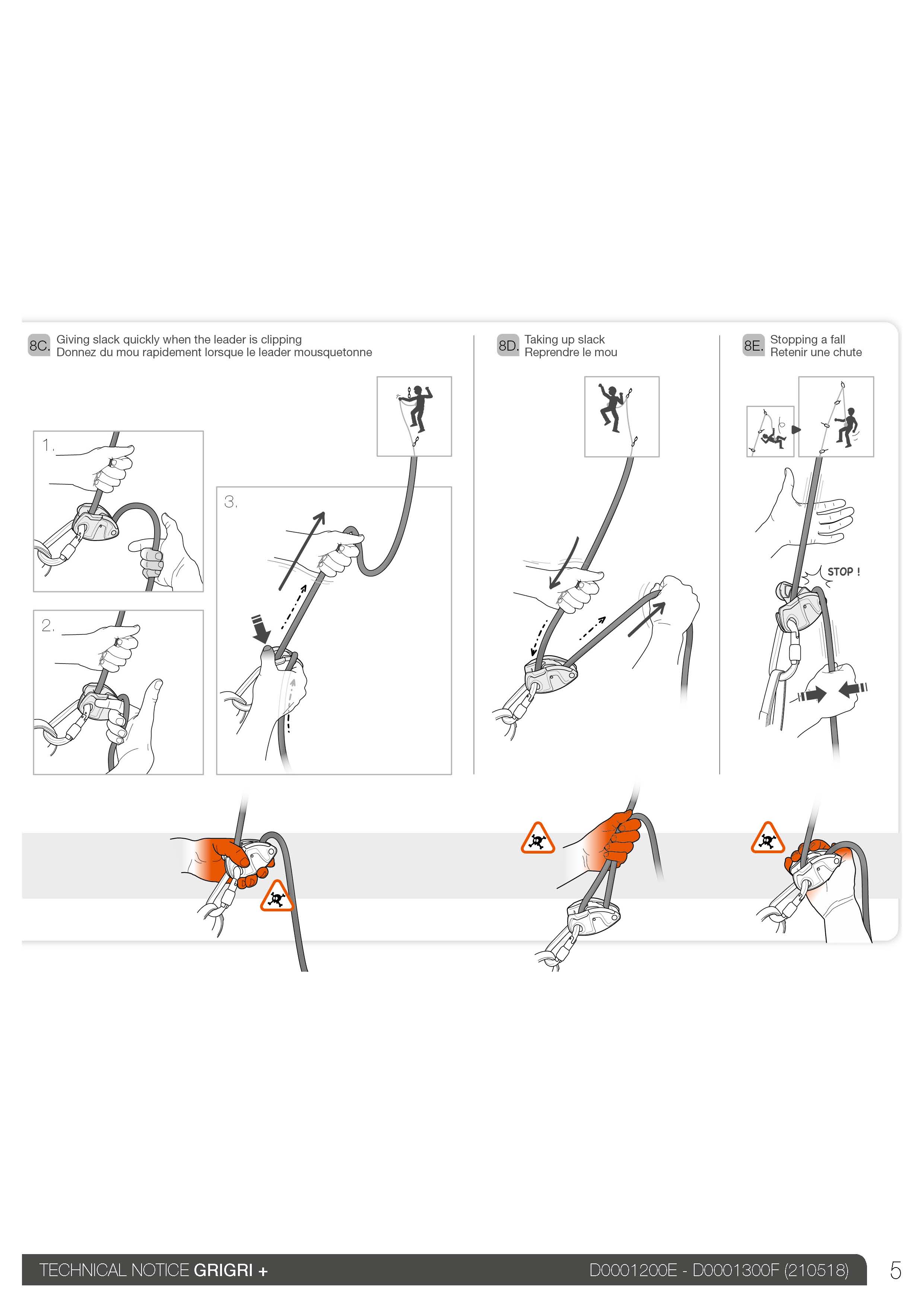 8C. Giving slack quickly when the leader is clipping
Donnez du mou rapidement lorsque le leader mousquetonne

1.

2.

3.

8D. Taking up slack
Reprendre le mou

8E. Stopping a fall
Retenir une chute

STOP !

TECHNICAL NOTICE GRIGRI +

D0001200E - D0001300F (210518)

5