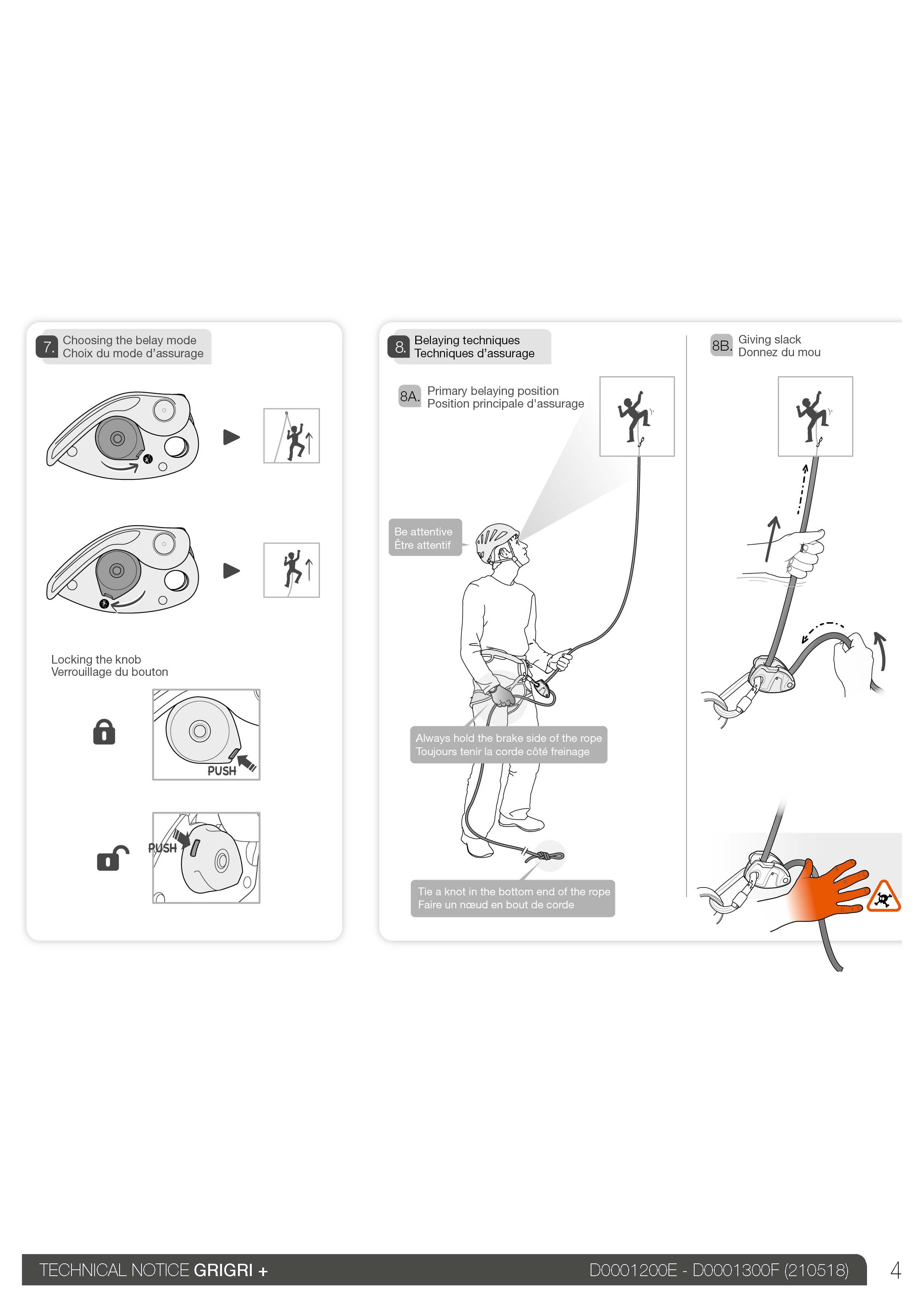 7. Choosing the belay mode
Choix du mode d'assurage

Locking the knob
Verrouillage du bouton

PUSH

PUSH

8. Belaying techniques
Techniques d'assurage

8A. Primary belaying position
Position principale d'assurage

Be attentive
Être attentif

Always hold the brake side of the rope
Toujours tenir la corde côté freinage

Tie a knot in the bottom end of the rope
Faire un nœud en bout de corde

8B. Giving slack
Donnez du mou

TECHNICAL NOTICE GRIGRI +
D0001200E - D0001300F (210518)
4