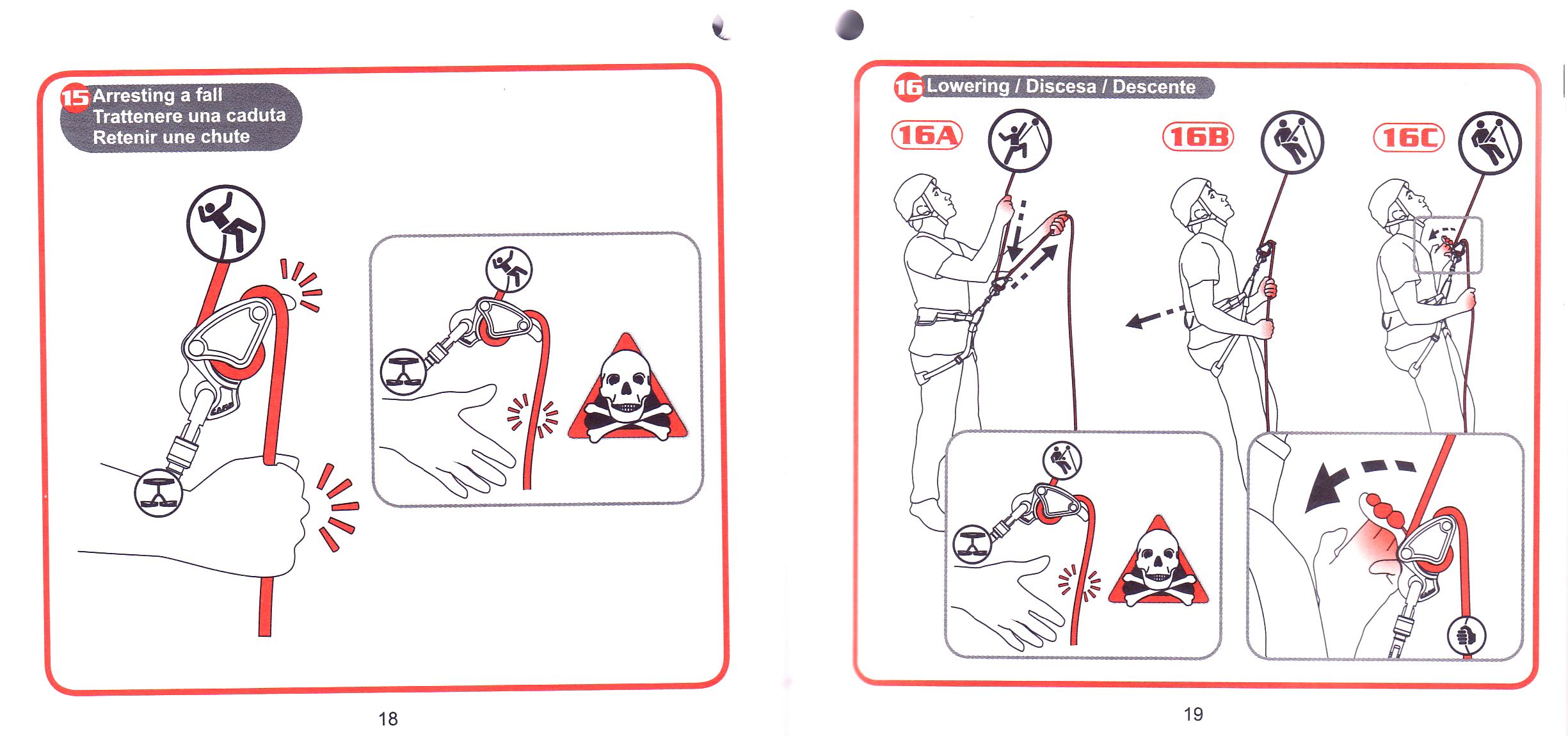 15 Arresting a fall
Trattenere una caduta
Retenir une chute

18

16 Lowering / Discesa / Descente

16A

16B

16C

19