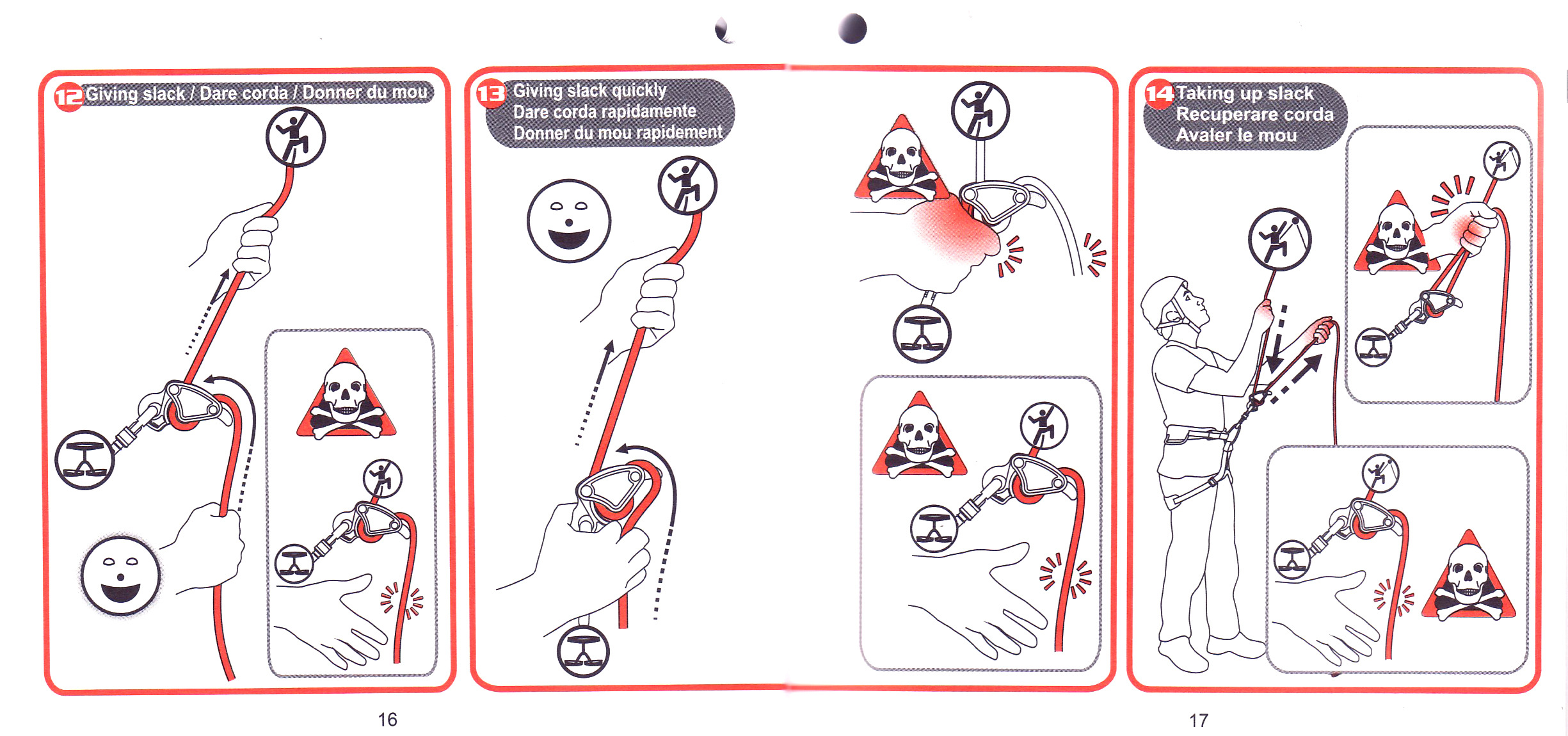 12 Giving slack / Dare corda / Donner du mou

13 Giving slack quickly
Dare corda rapidamente
Donner du mou rapidement

14 Taking up slack
Recuperare corda
Avaler le mou

16

17