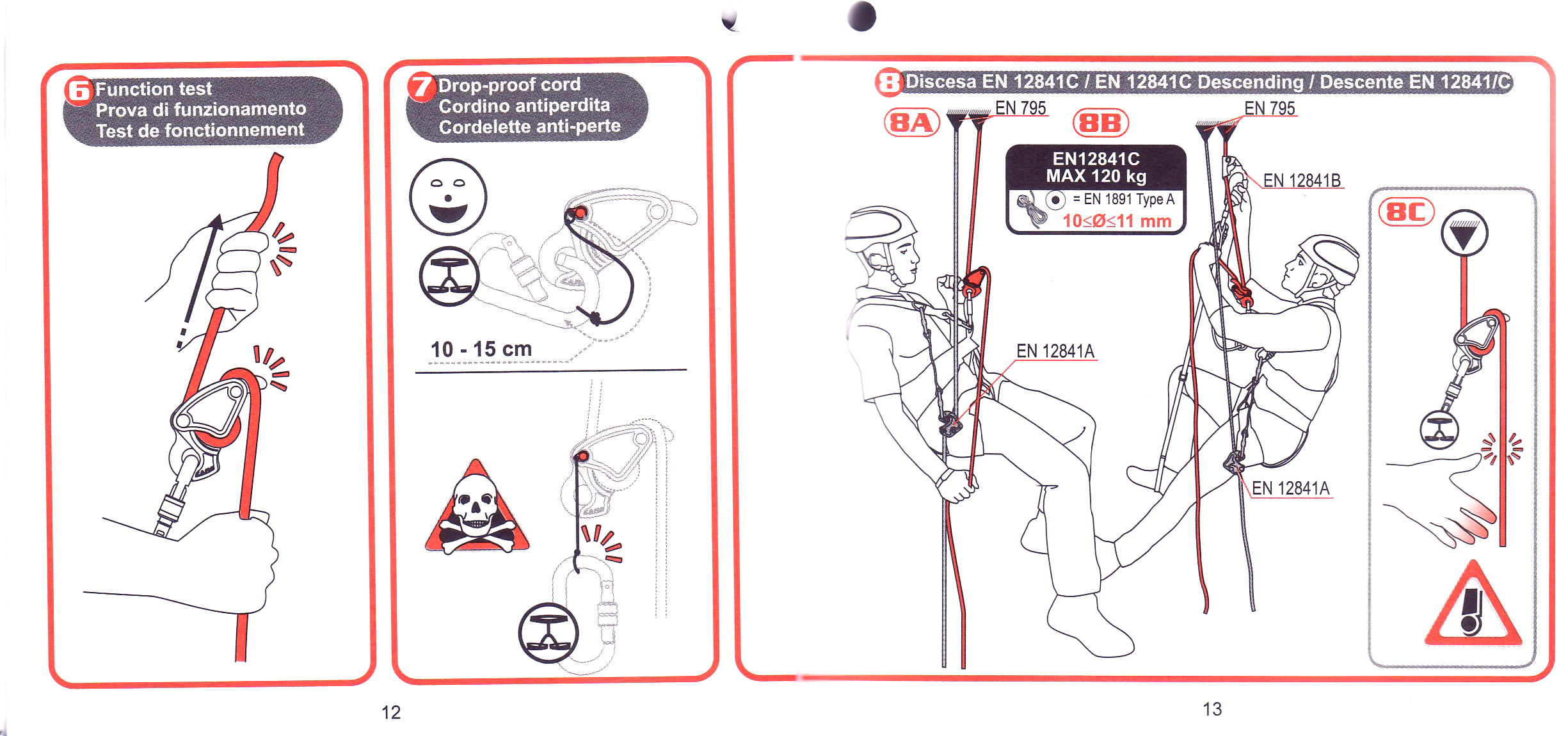 6 Function test
Prova di funzionamento
Test de fonctionnement

7 Drop-proof cord
Cordino antiperdita
Cordelette anti-perte

10 - 15 cm

8 Discesa EN 12841C / EN 12841C Descending / Descente EN 12841/C

8A

EN 795

8B

EN 795

EN12841C
MAX 120 kg
= EN 1891 Type A
$10 \leq Ø \leq 11$ mm

EN 12841B

EN 12841A

EN 12841A

8C

12

13