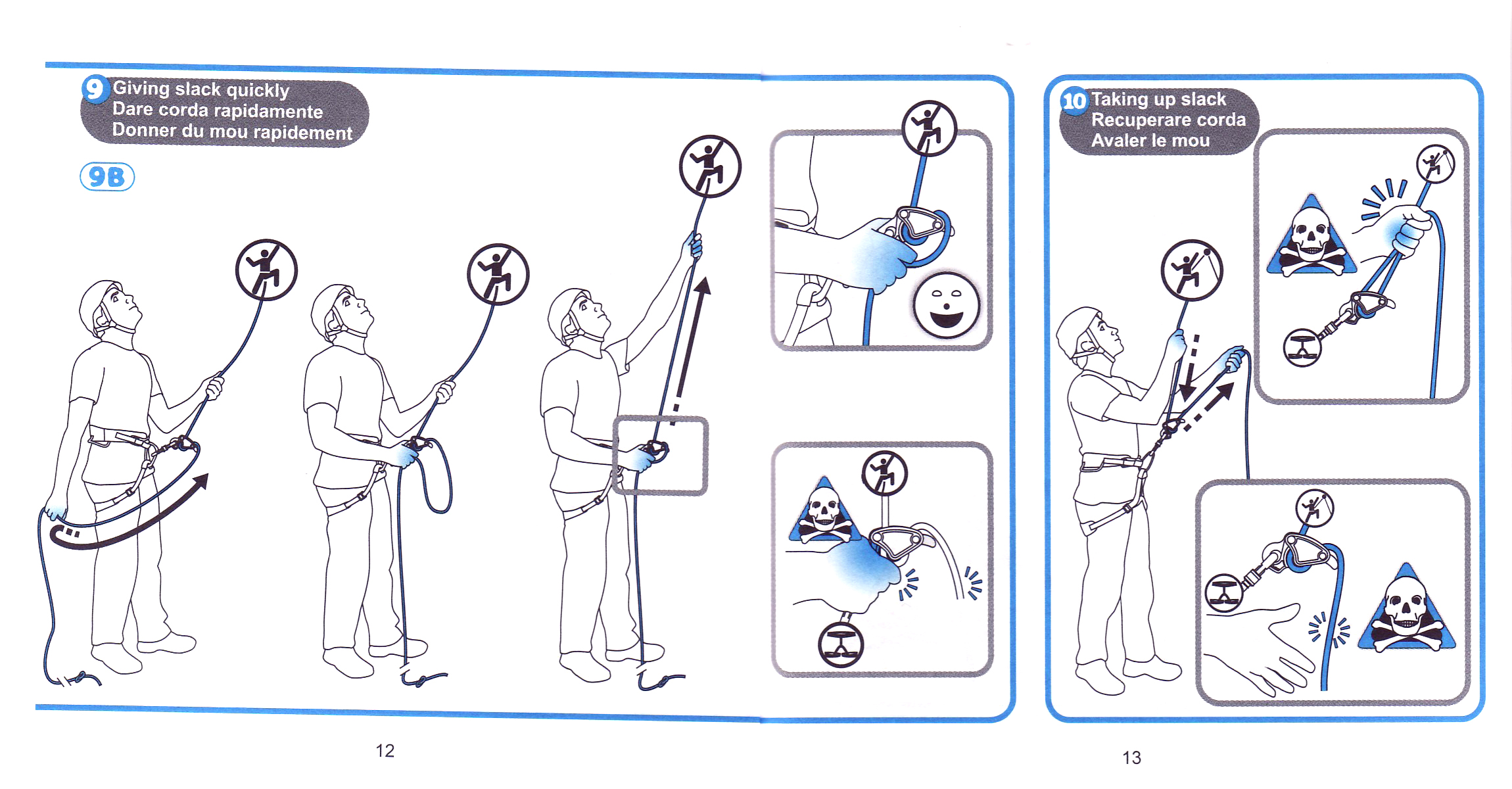 9 Giving slack quickly
Dare corda rapidamente
Donner du mou rapidement

9B

12

10 Taking up slack
Recuperare corda
Avaler le mou

13