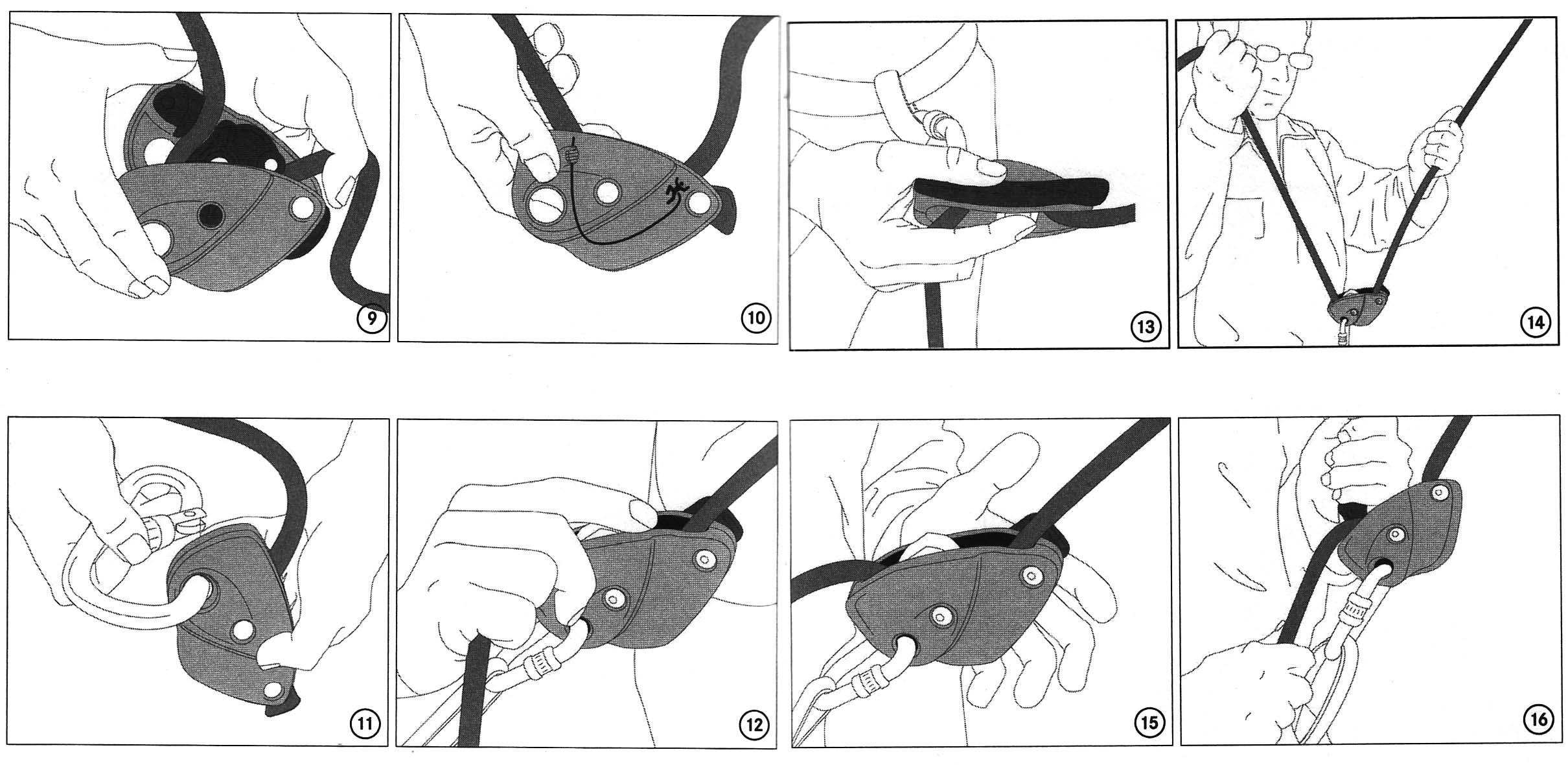 9

10

13

14

11

12

15

16