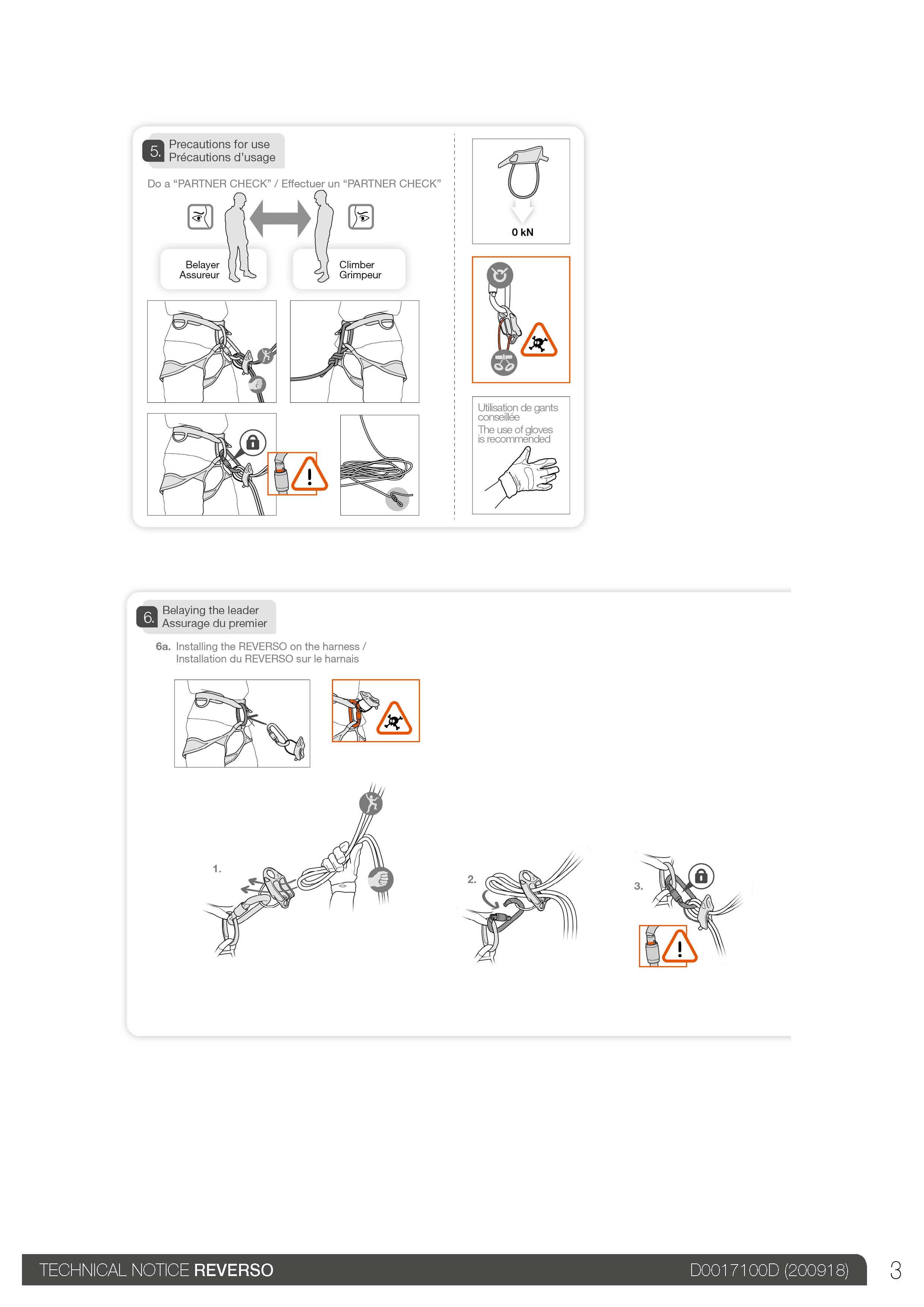 5. Precautions for use
Précautions d'usage

Do a "PARTNER CHECK" / Effectuer un "PARTNER CHECK"

Belayer
Assureur

Climber
Grimpeur

0 kN

Utilisation de gants conseillée
The use of gloves is recommended

6. Belaying the leader
Assurage du premier

6a. Installing the REVERSO on the harness / Installation du REVERSO sur le harnais

1.

2.

3.

TECHNICAL NOTICE REVERSO

D0017100D (200918)

3