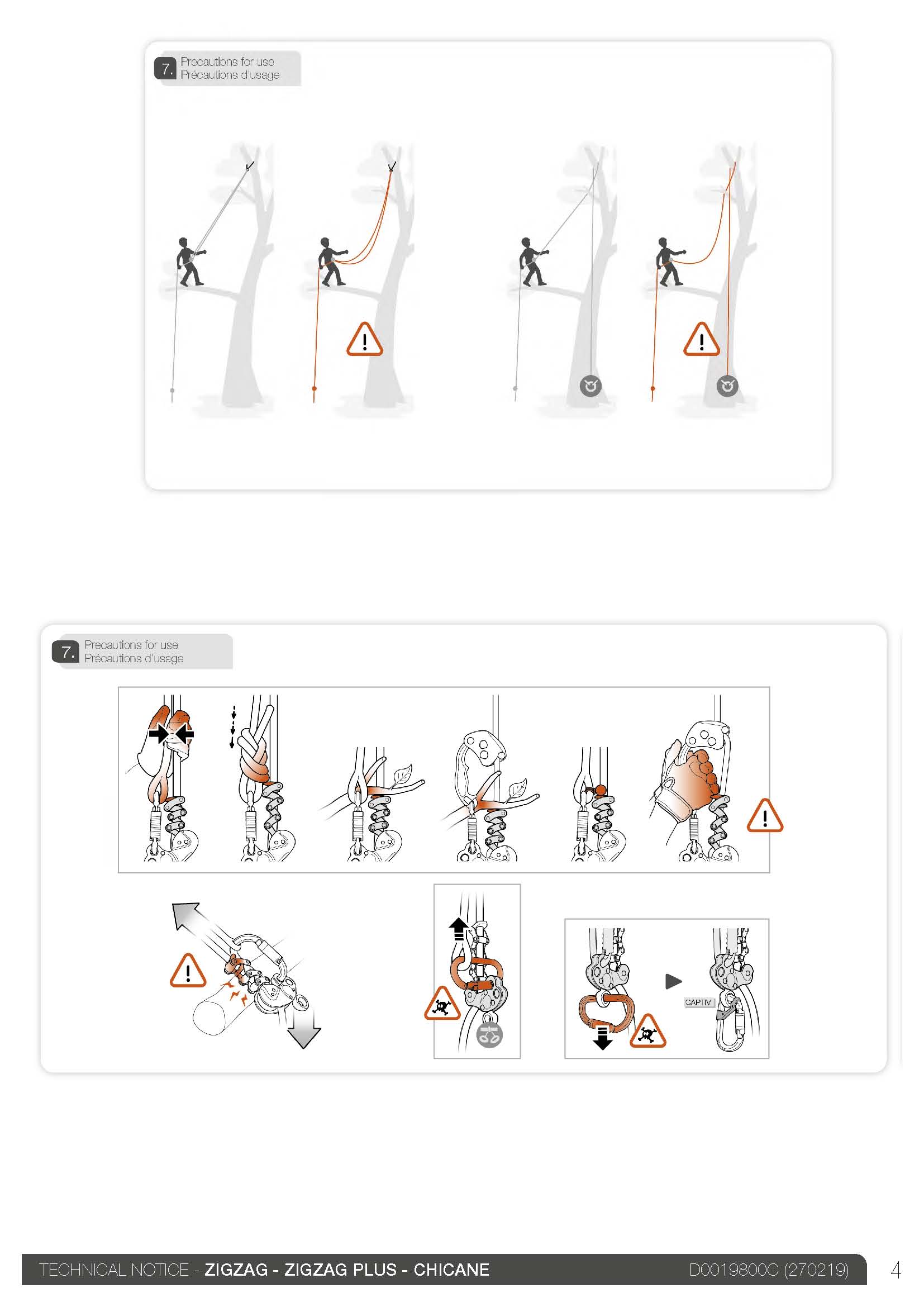 7. Precautions for use
Précautions d'usage

7. Precautions for use
Précautions d'usage

CAPTIV

TECHNICAL NOTICE - ZIGZAG - ZIGZAG PLUS - CHICANE D0019800C (270219) 4