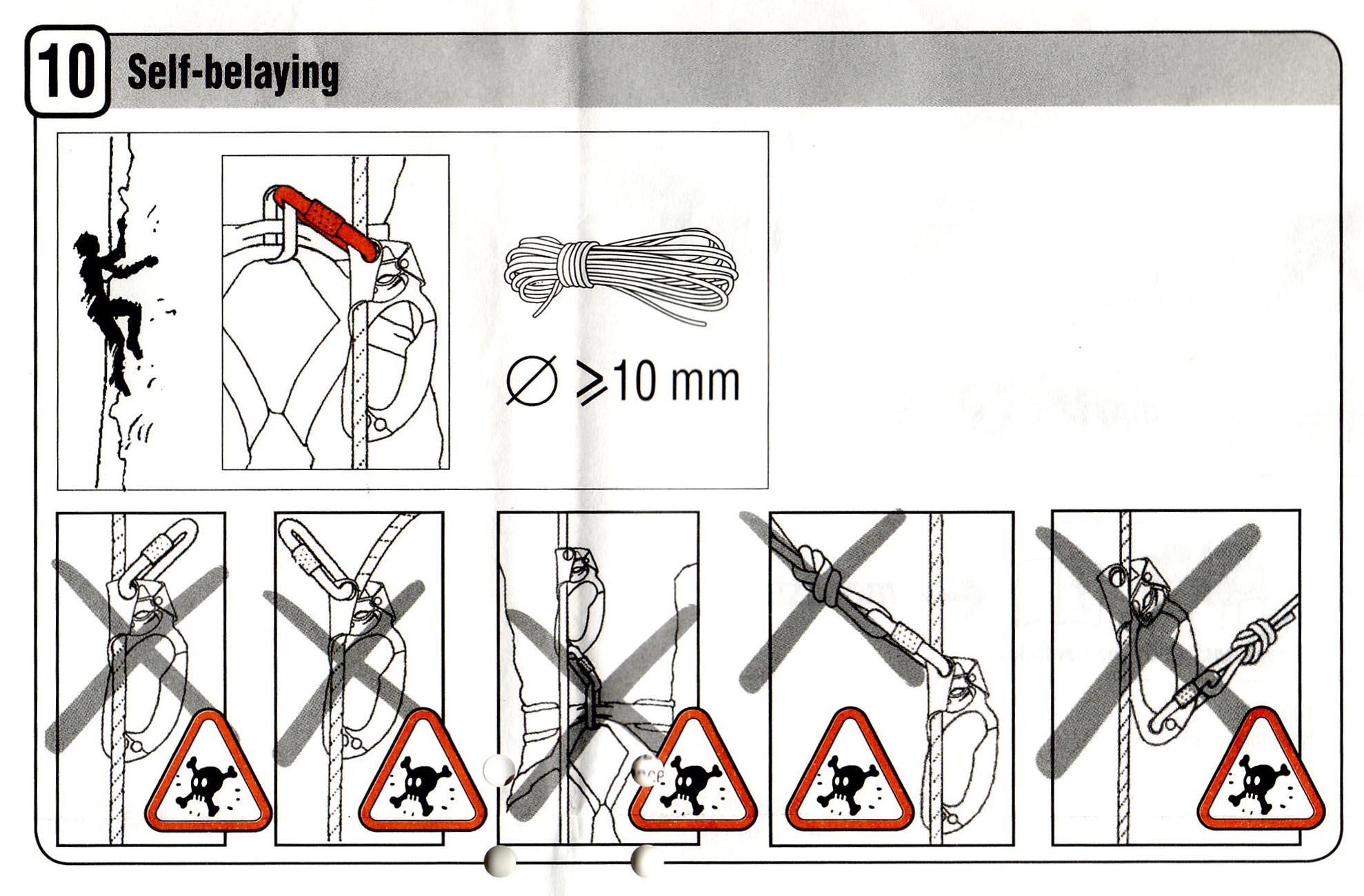 10 Self-belaying

$\varnothing \geqslant 10$ mm