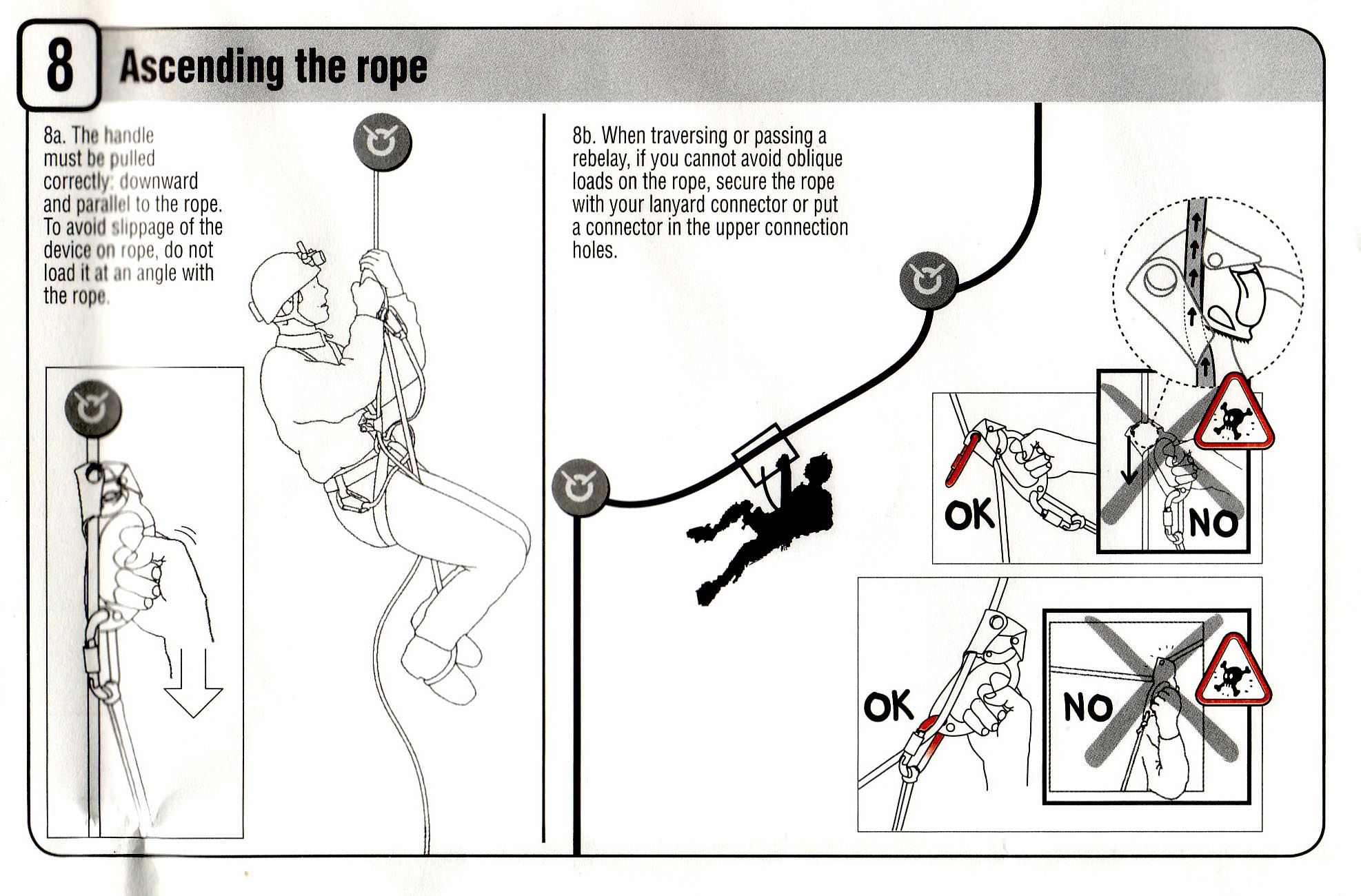 8 Ascending the rope

8a. The handle must be pulled correctly: downward and parallel to the rope. To avoid slippage of the device on rope, do not load it at an angle with the rope.

8b. When traversing or passing a rebelay, if you cannot avoid oblique loads on the rope, secure the rope with your lanyard connector or put a connector in the upper connection holes.

OK

NO

OK

NO