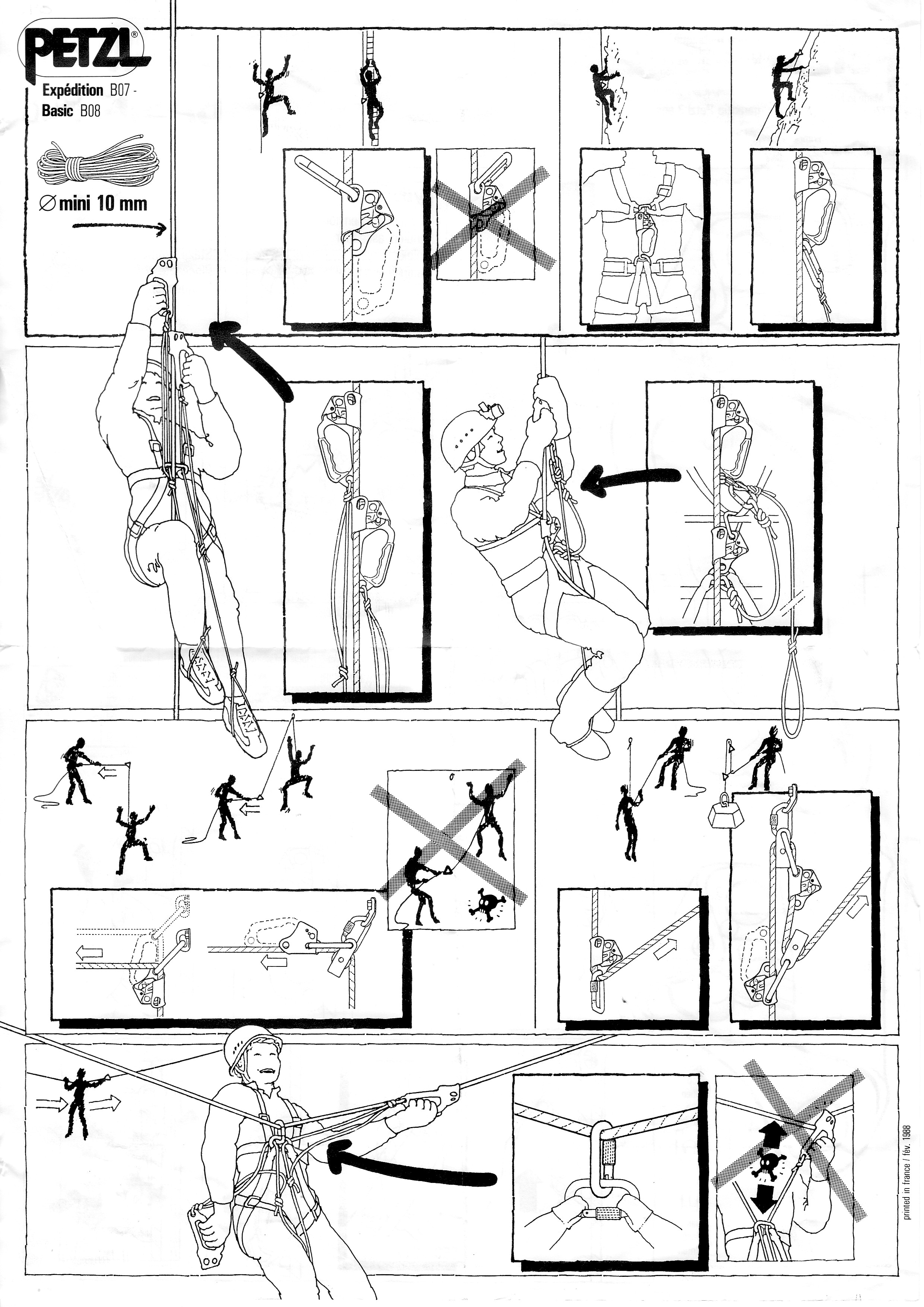 PETZL®

Expédition B07 -
Basic B08

∅ mini 10 mm

printed in france / fév. 1988