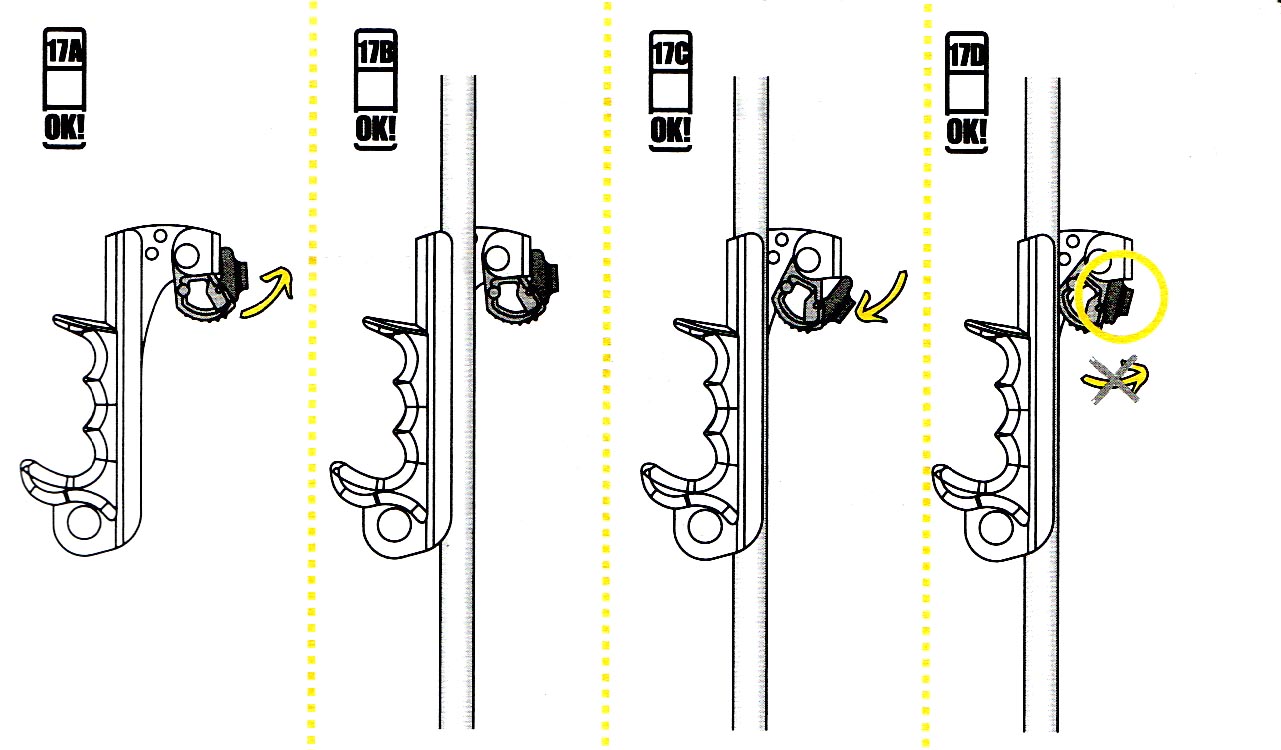 17A
OK!

17B
OK!

17C
OK!

17D
OK!