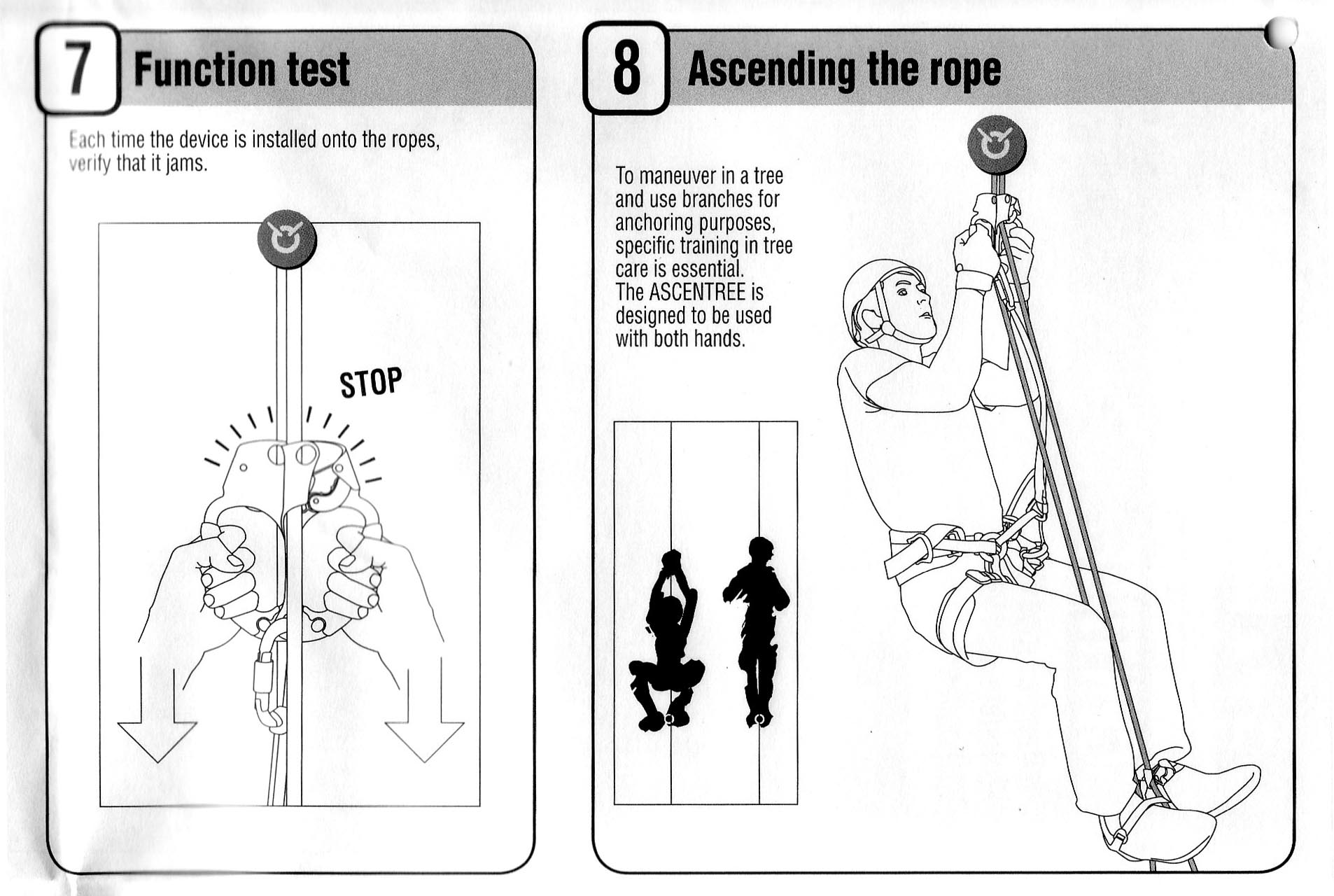 7 Function test

Each time the device is installed onto the ropes, verify that it jams.

STOP

8 Ascending the rope

To maneuver in a tree and use branches for anchoring purposes, specific training in tree care is essential.
The ASCENTREE is designed to be used with both hands.