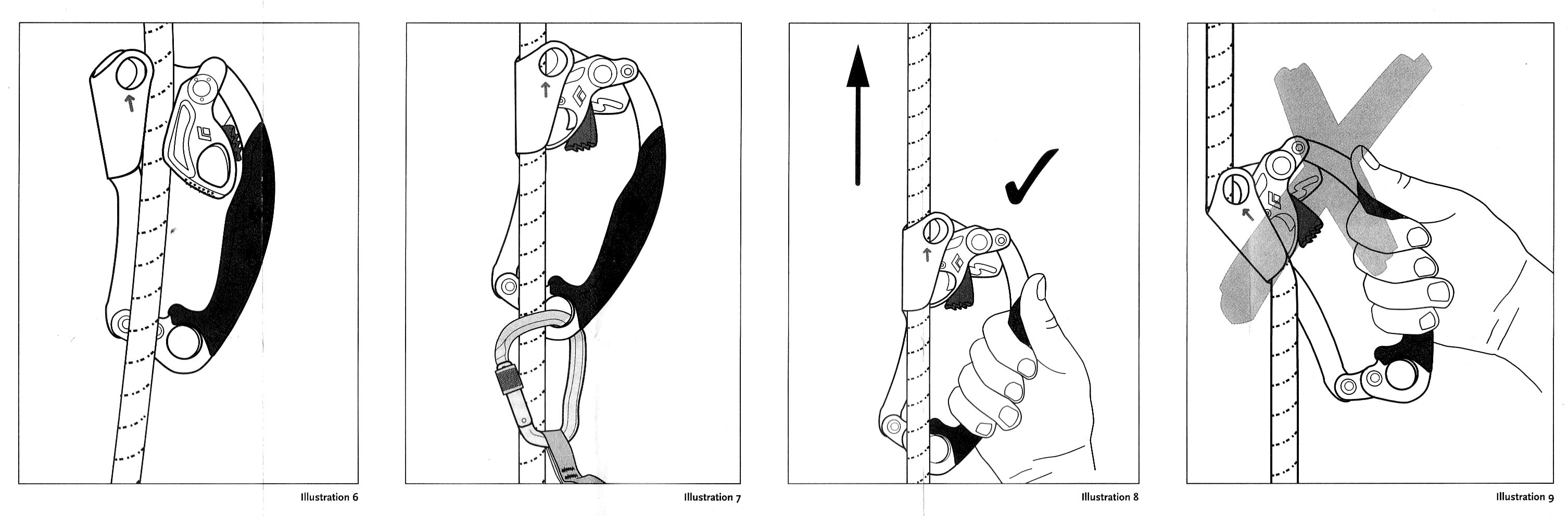 Illustration 6

Illustration 7

Illustration 8

Illustration 9