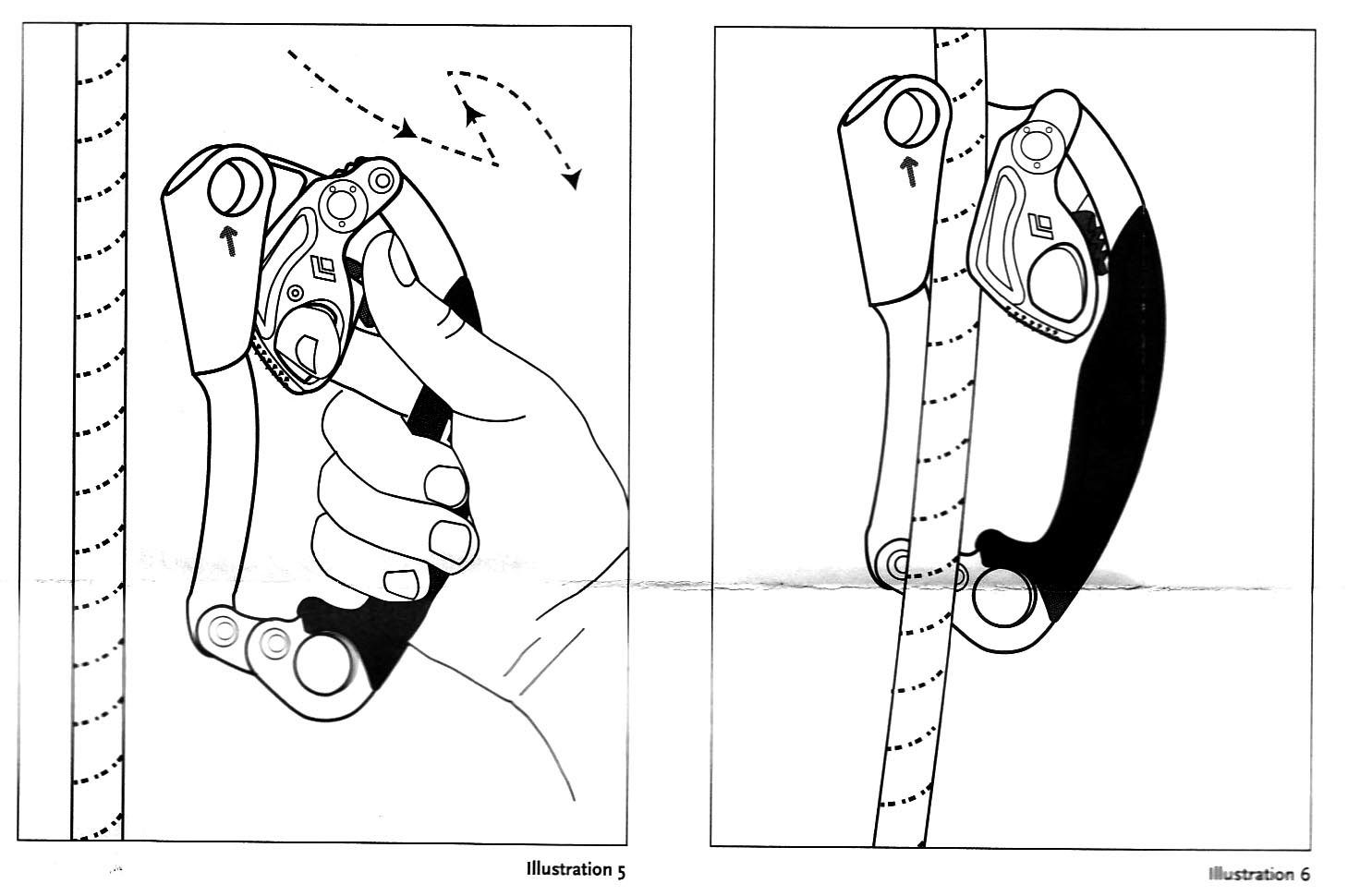 Illustration 5

Illustration 6