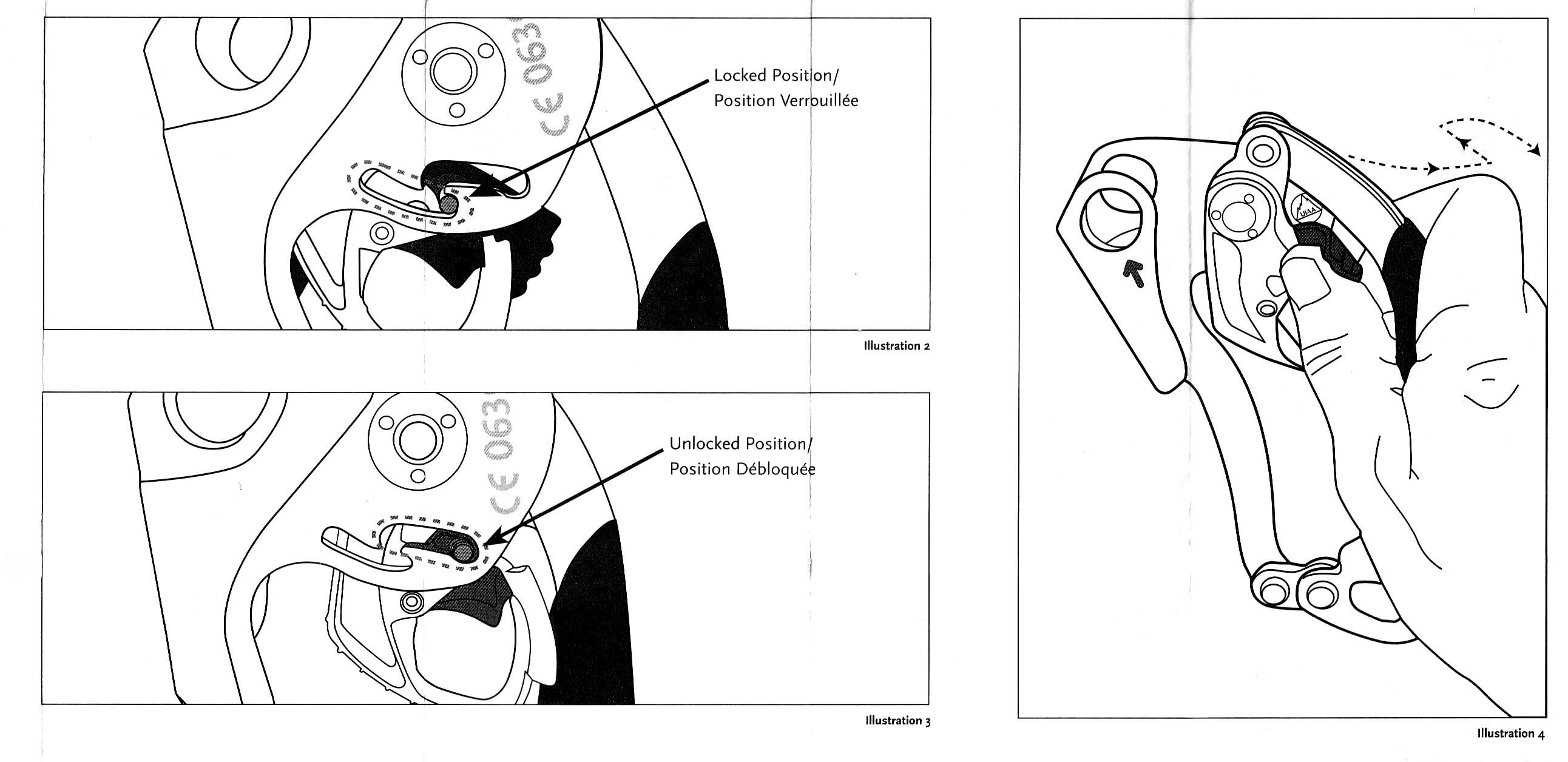 CE 063

Locked Position/
Position Verrouillée

Illustration 2

CE 063

Unlocked Position/
Position Débloquée

Illustration 3

UIAA

Illustration 4