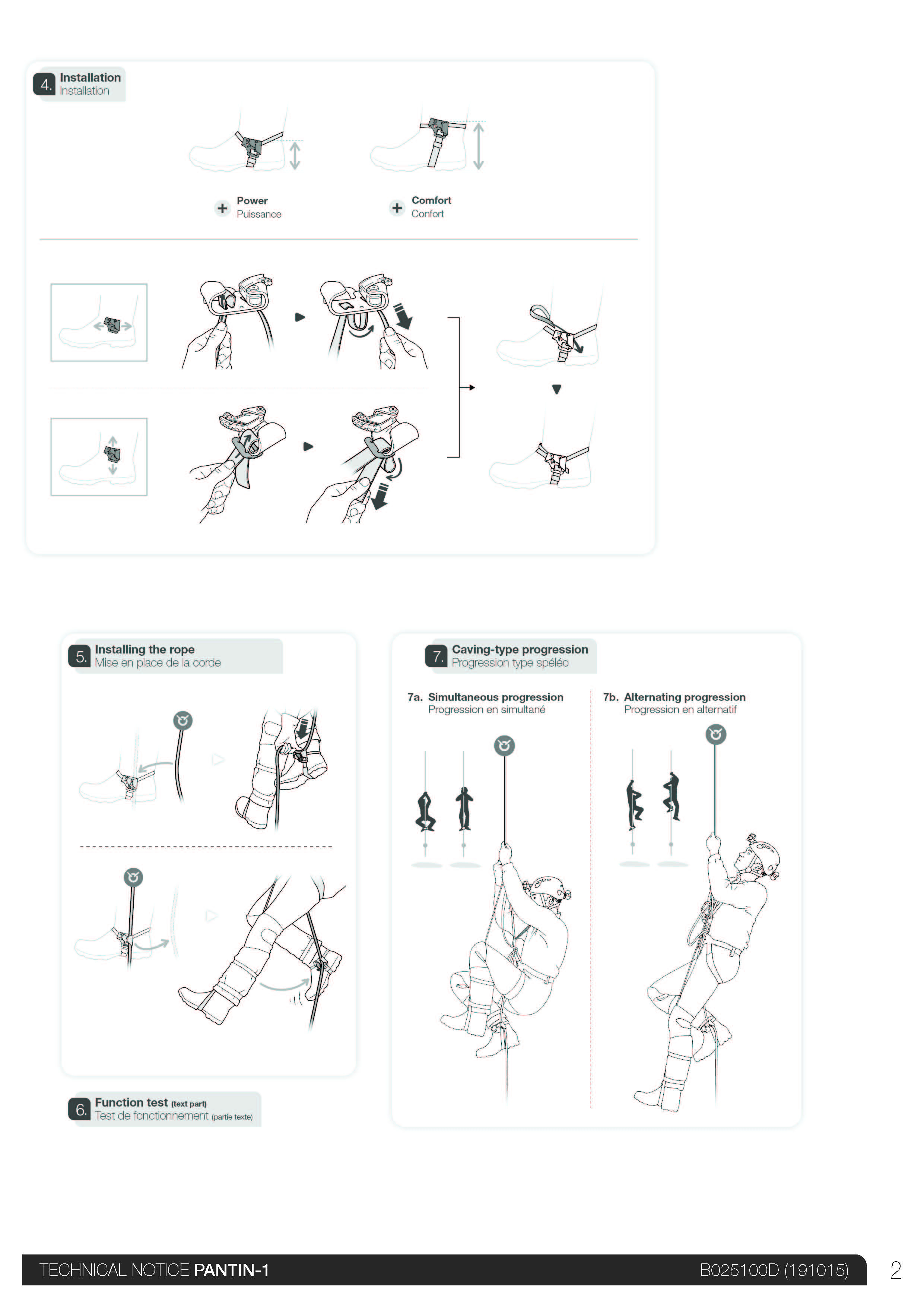 4. Installation
Installation

Power
Puissance

Comfort
Confort

5. Installing the rope
Mise en place de la corde

6. Function test (text part)
Test de fonctionnement (partie texte)

7. Caving-type progression
Progression type spéléo

7a. Simultaneous progression
Progression en simultané

7b. Alternating progression
Progression en alternatif

TECHNICAL NOTICE PANTIN-1
B025100D (191015)
2