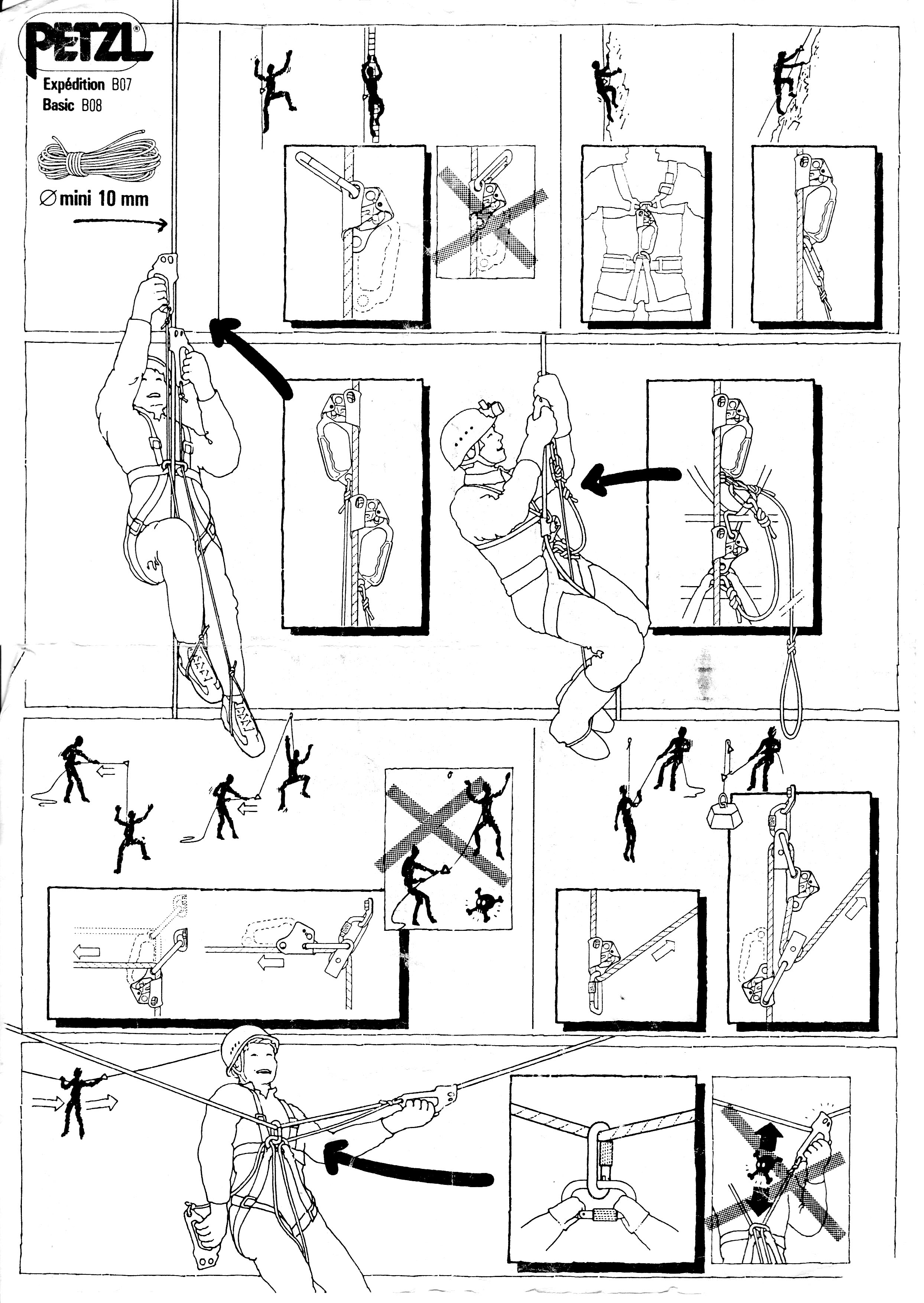 PETZL®

Expédition B07
Basic B08

$\varnothing$ mini 10 mm